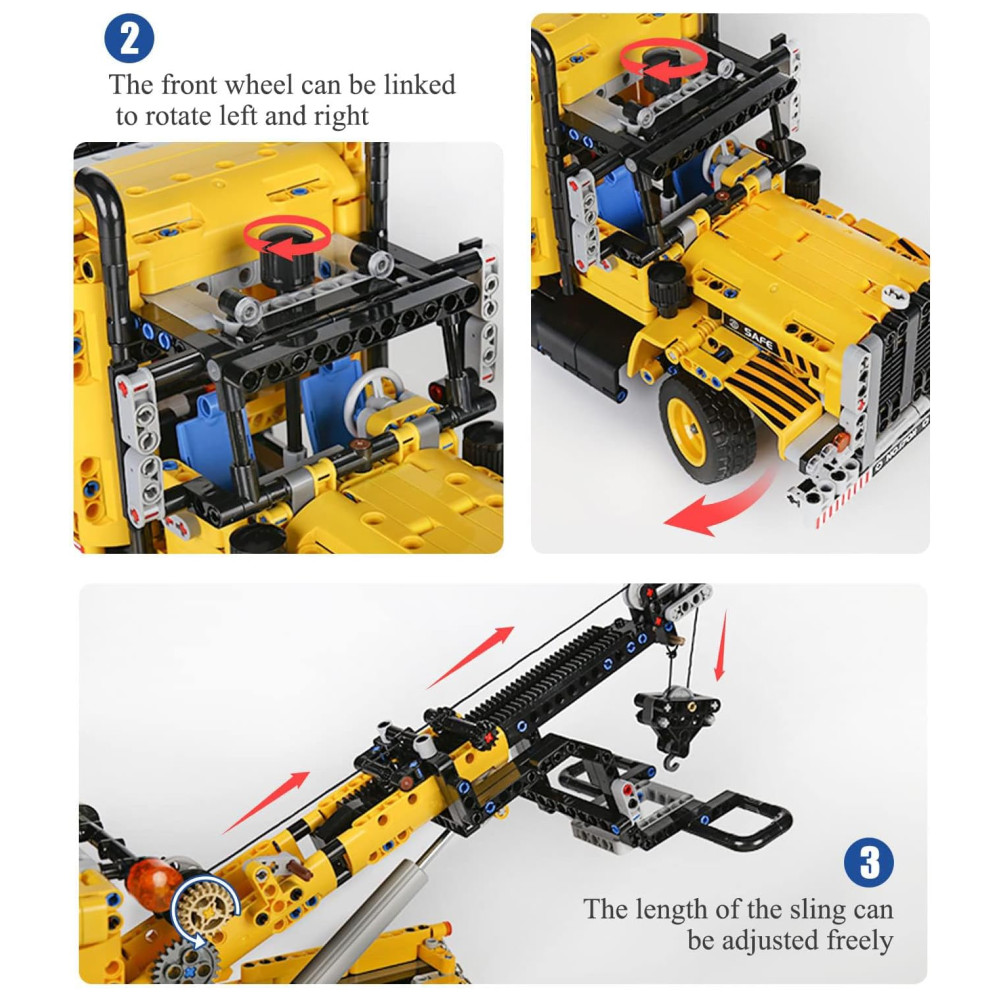 2

The front wheel can be linked to rotate left and right

SAFE

3

The length of the sling can be adjusted freely