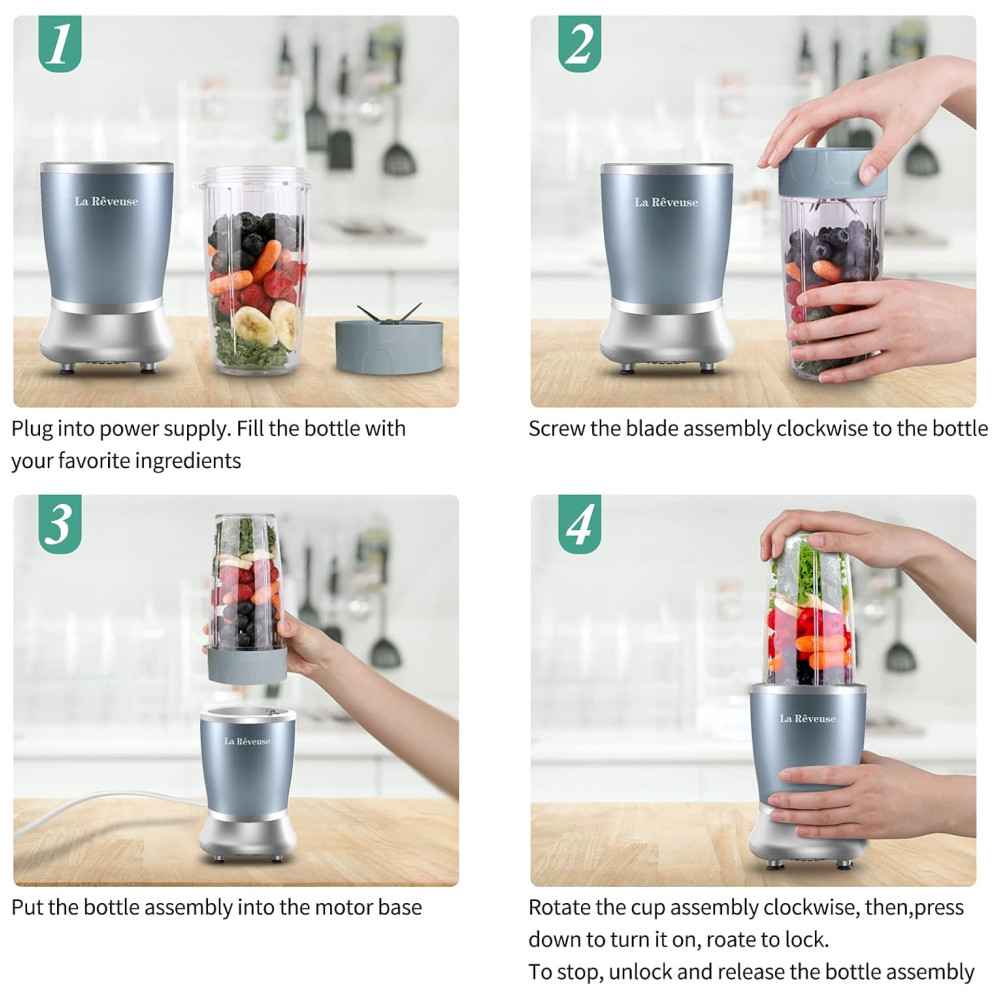 1

La Rêveuse

Plug into power supply. Fill the bottle with your favorite ingredients

2

La Rêveuse

Screw the blade assembly clockwise to the bottle

3

La Rêveuse

Put the bottle assembly into the motor base

4

La Rêveuse

Rotate the cup assembly clockwise, then,press down to turn it on, roate to lock.
To stop, unlock and release the bottle assembly