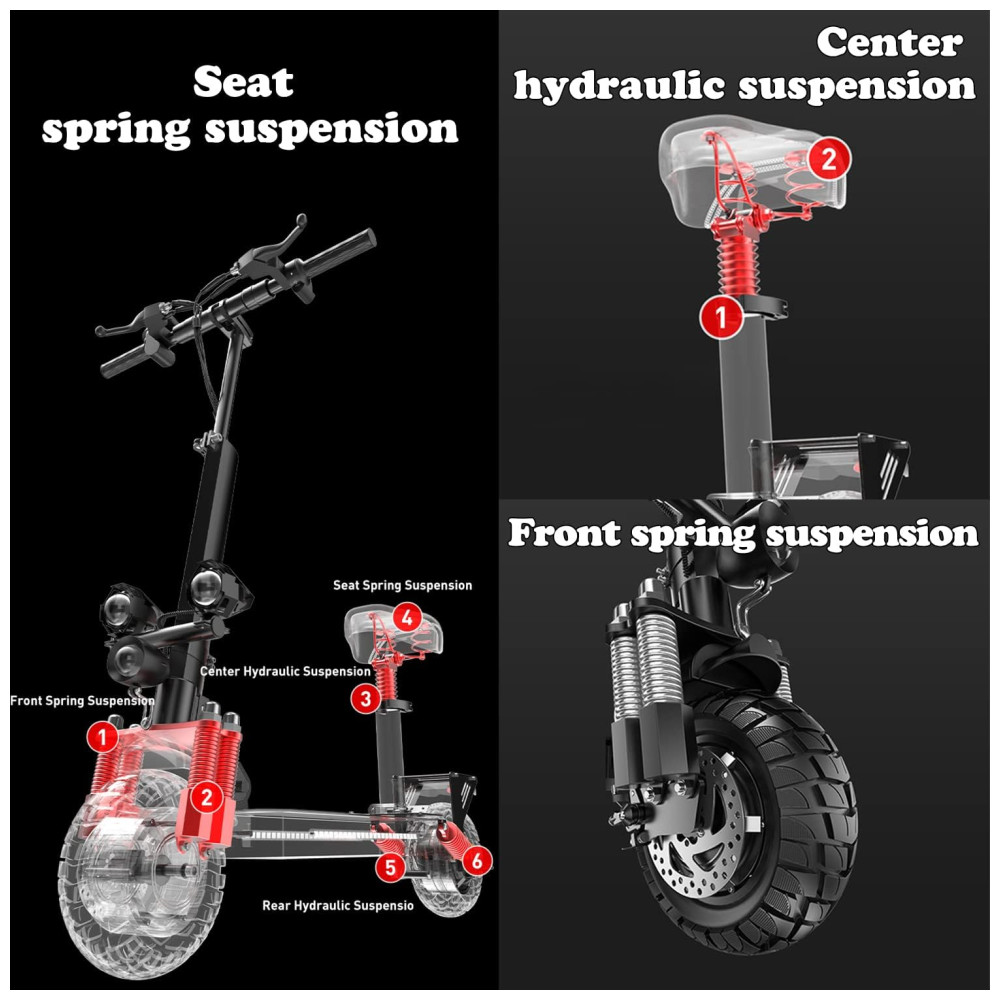 Seat spring suspension

Seat Spring Suspension

4

Center Hydraulic Suspension

3

Front Spring Suspension

1

2

5

6

Rear Hydraulic Suspensio

Center hydraulic suspension

2

1

Front spring suspension