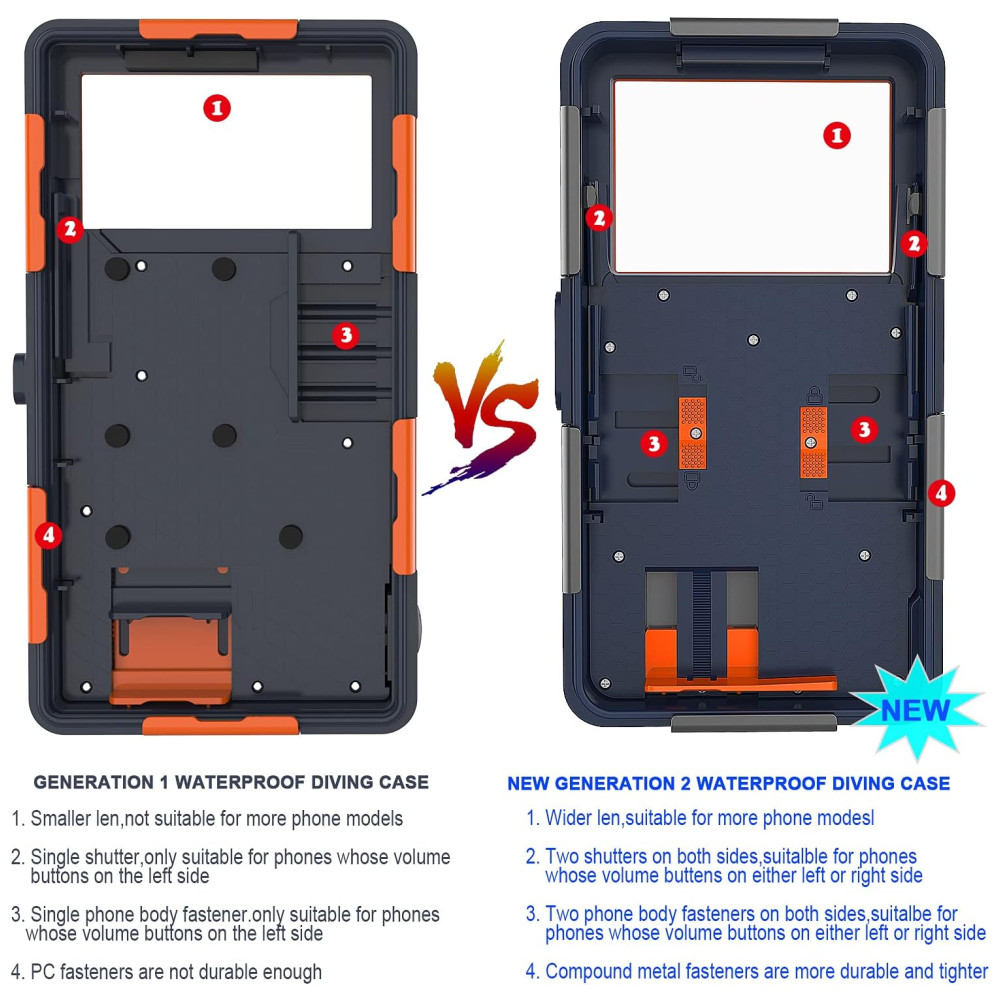 1

2

3

4

VS

1

2

2

3

3

4

NEW

GENERATION 1 WATERPROOF DIVING CASE

1. Smaller len,not suitable for more phone models

2. Single shutter,only suitable for phones whose volume buttons on the left side

3. Single phone body fastener.only suitable for phones whose volume buttons on the left side

4. PC fasteners are not durable enough

NEW GENERATION 2 WATERPROOF DIVING CASE

1. Wider len,suitable for more phone modesl

2. Two shutters on both sides,suitalble for phones whose volume buttens on either left or right side

3. Two phone body fasteners on both sides,suitalbe for phones whose volume buttons on either left or right side

4. Compound metal fasteners are more durable and tighter