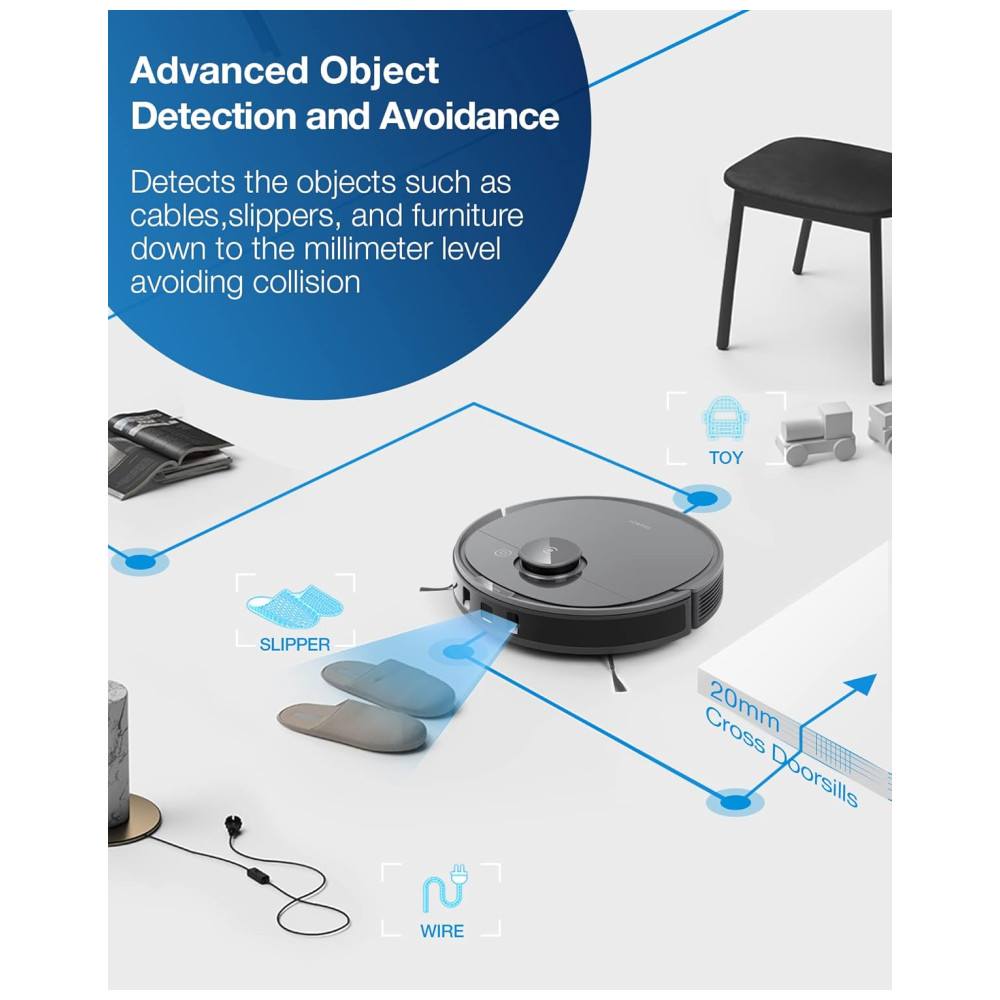 Advanced Object Detection and Avoidance

Detects the objects such as cables,slippers, and furniture down to the millimeter level avoiding collision

TOY

SLIPPER

20mm Cross Doorsills

WIRE