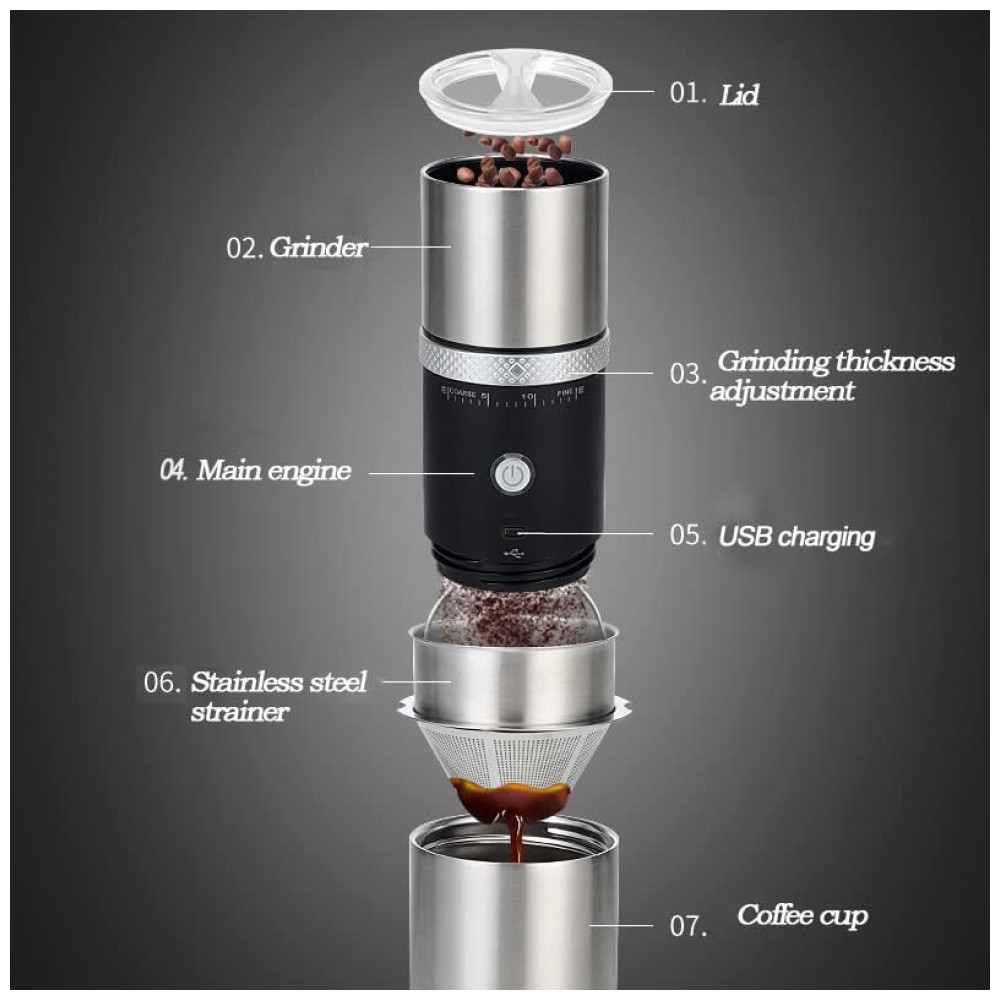 01. Lid

02. Grinder

03. Grinding thickness adjustment

COARSE 5 10 FINE

04. Main engine

05. USB charging

06. Stainless steel strainer

07. Coffee cup