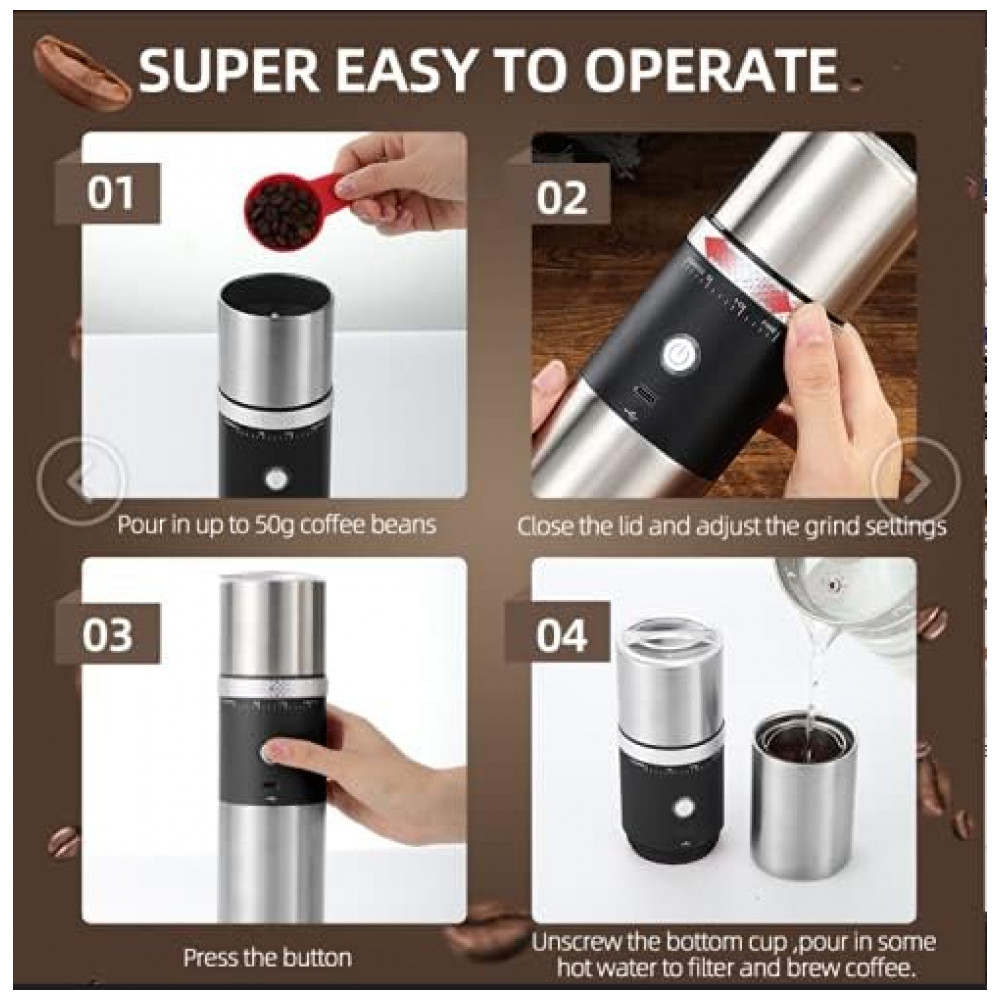 SUPER EASY TO OPERATE

01

Pour in up to 50g coffee beans

02

Close the lid and adjust the grind settings

03

Press the button

04

Unscrew the bottom cup ,pour in some hot water to filter and brew coffee.