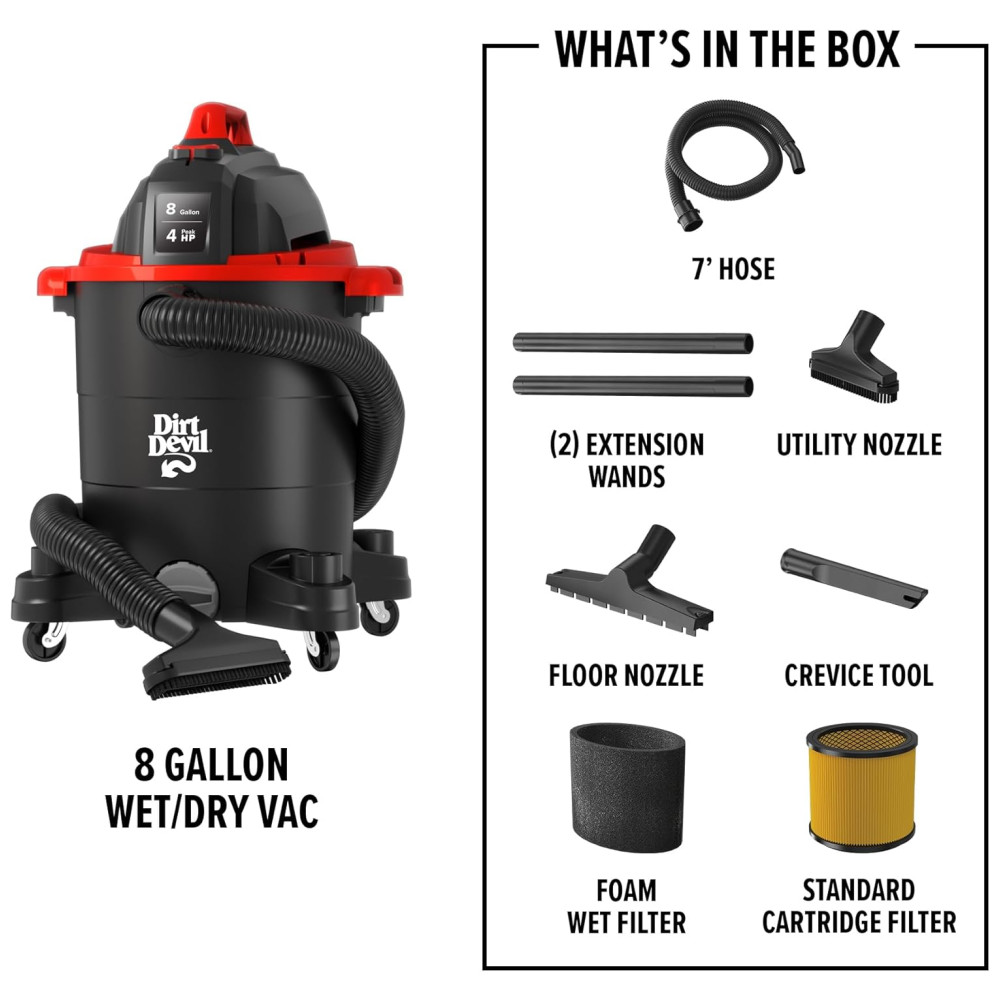 8 Gallon
4 Peak HP

Dirt Devil

8 GALLON
WET/DRY VAC

WHAT'S IN THE BOX

7' HOSE

(2) EXTENSION WANDS

UTILITY NOZZLE

FLOOR NOZZLE

CREVICE TOOL

FOAM WET FILTER

STANDARD CARTRIDGE FILTER