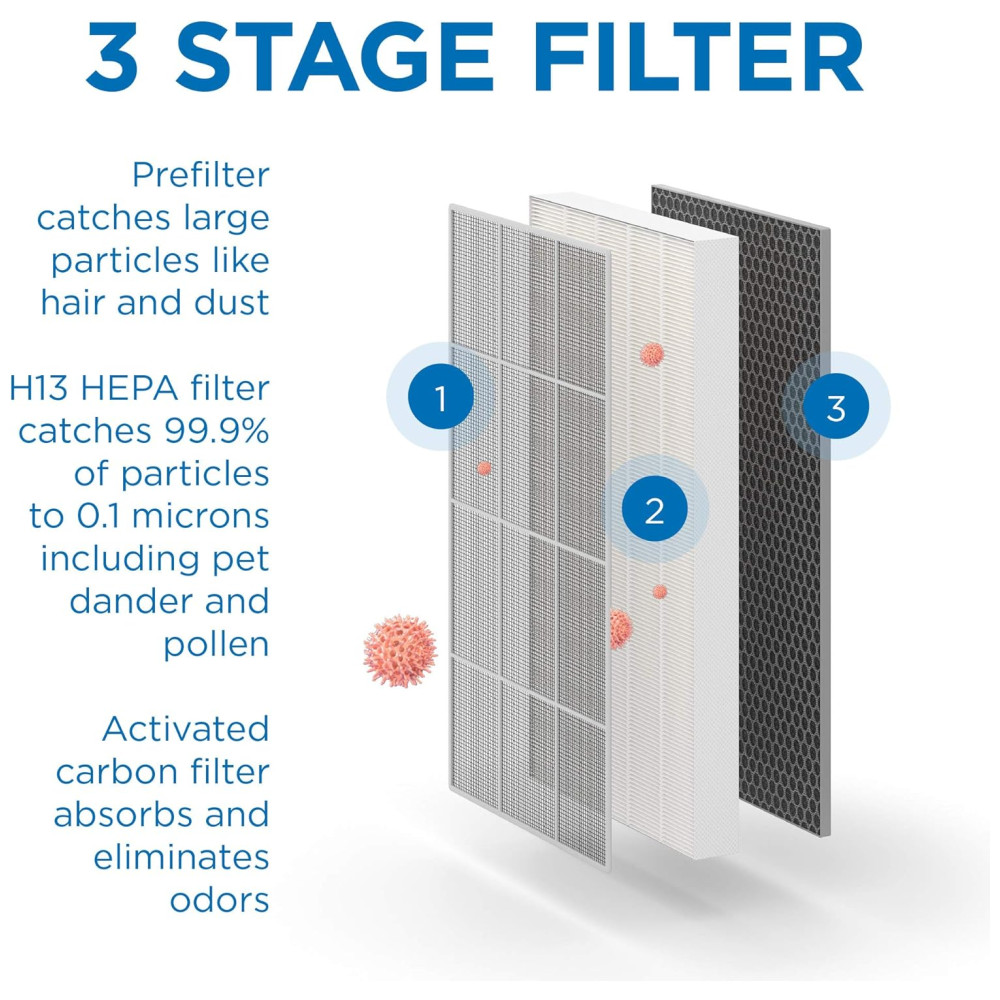 3 STAGE FILTER

Prefilter catches large particles like hair and dust

H13 HEPA filter catches 99.9% of particles to 0.1 microns including pet dander and pollen

Activated carbon filter absorbs and eliminates odors

1

2

3