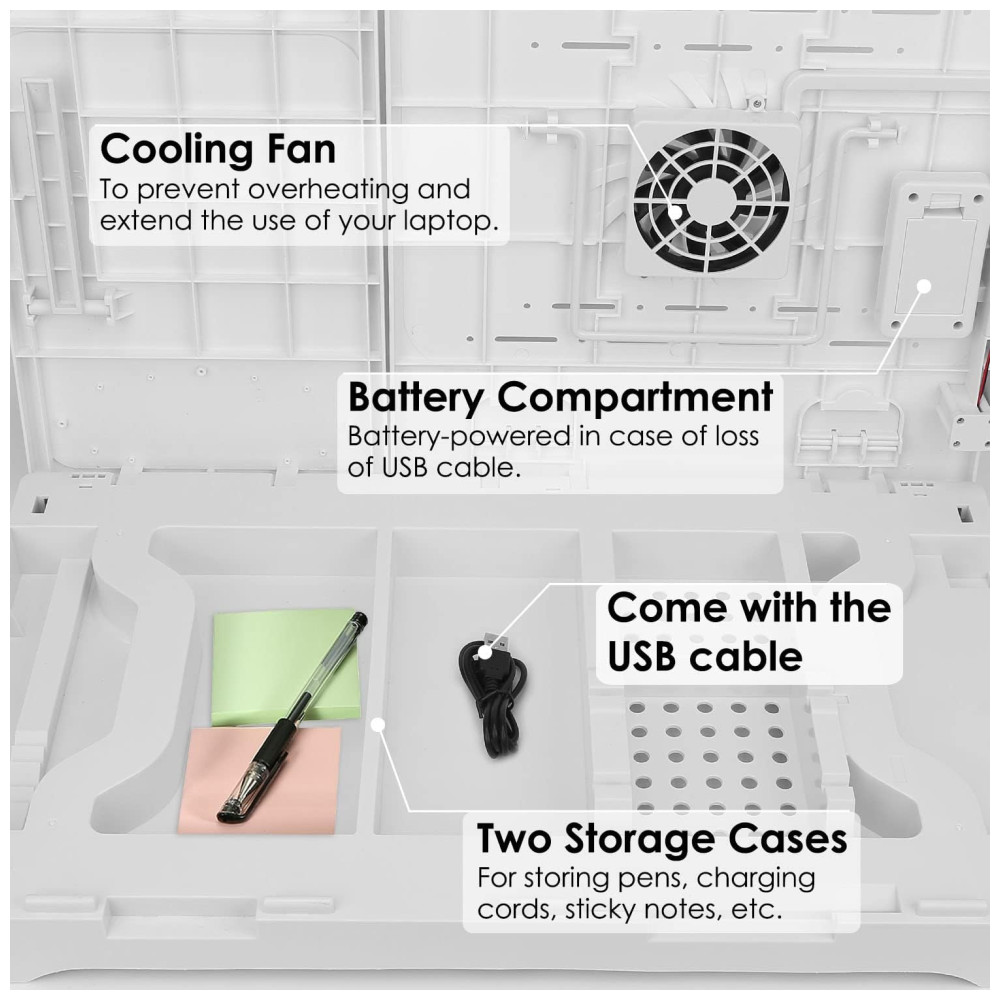 Cooling Fan
To prevent overheating and extend the use of your laptop.

Battery Compartment
Battery-powered in case of loss of USB cable.

Come with the USB cable

Two Storage Cases
For storing pens, charging cords, sticky notes, etc.