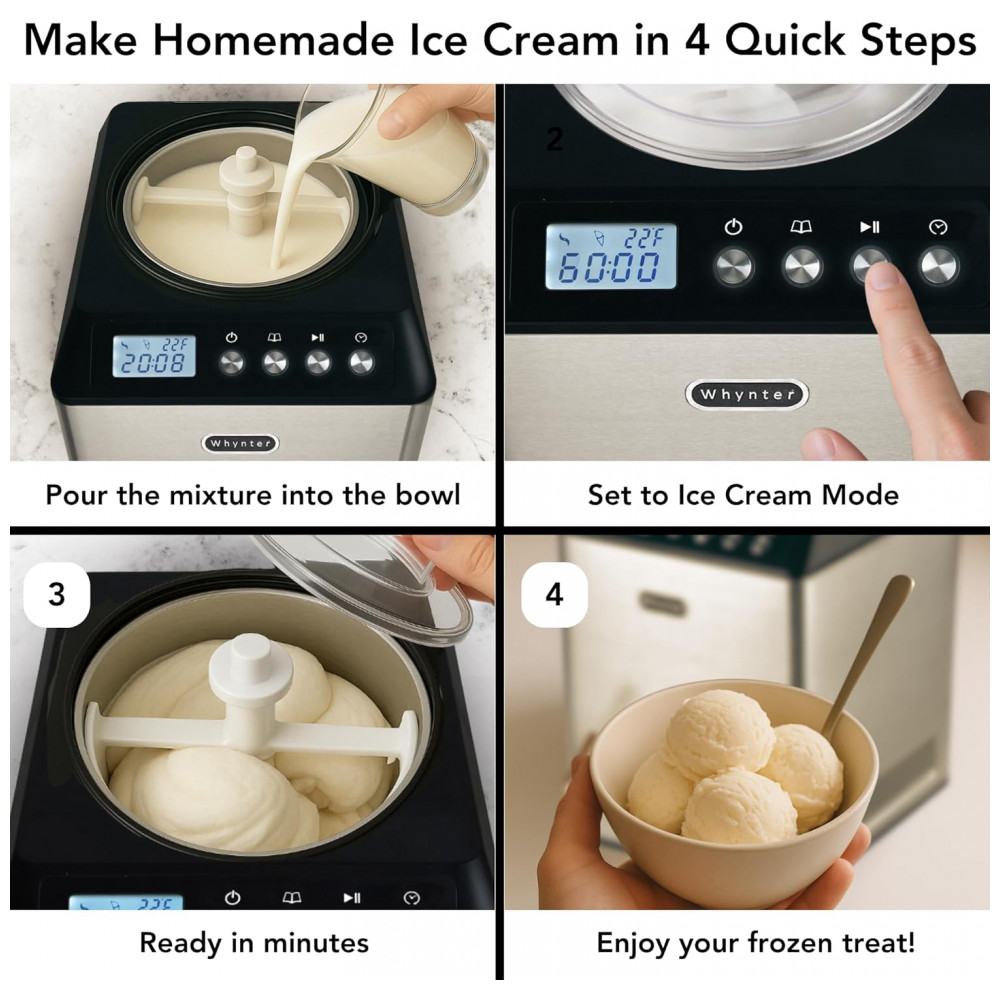 Make Homemade Ice Cream in 4 Quick Steps

22F
20:08

Whynter

Pour the mixture into the bowl

2

22F
60:00

Whynter

Set to Ice Cream Mode

3

22F

Ready in minutes

4

Enjoy your frozen treat!