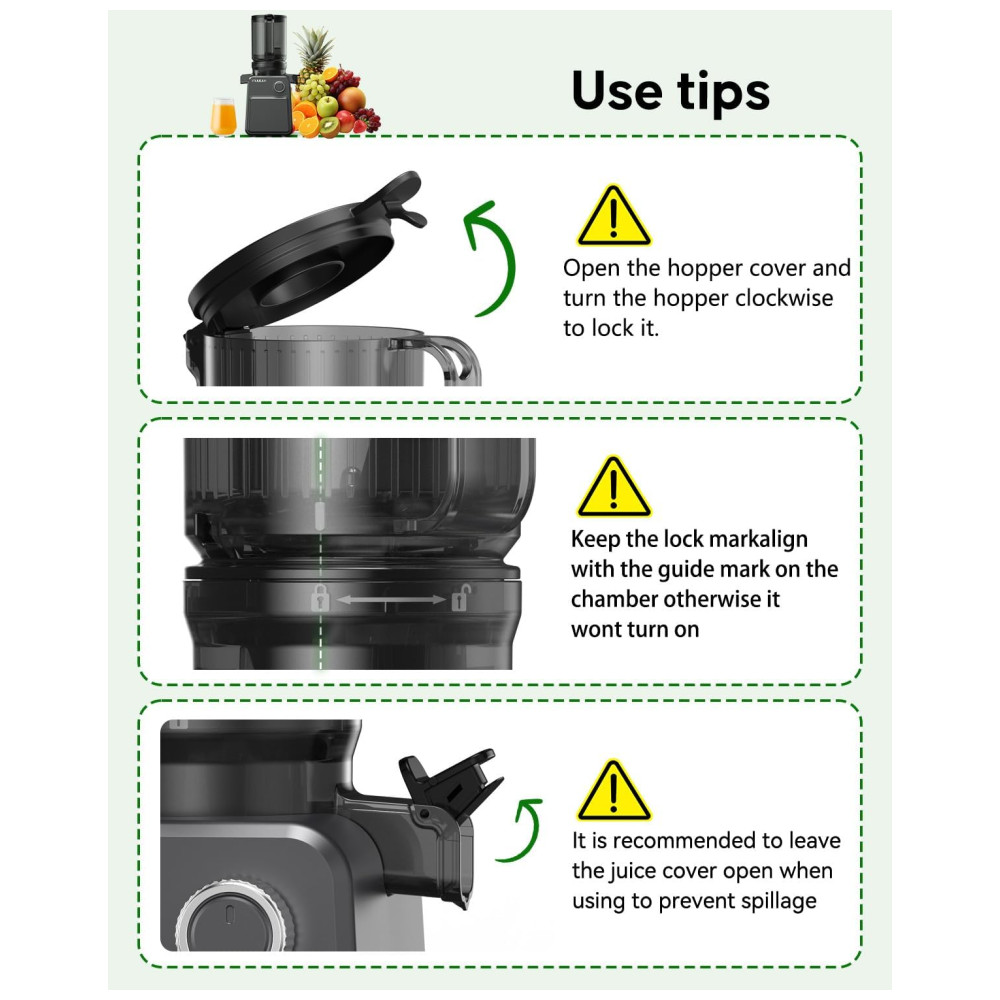 Use tips

Open the hopper cover and turn the hopper clockwise to lock it.

Keep the lock markalign with the guide mark on the chamber otherwise it wont turn on

It is recommended to leave the juice cover open when using to prevent spillage