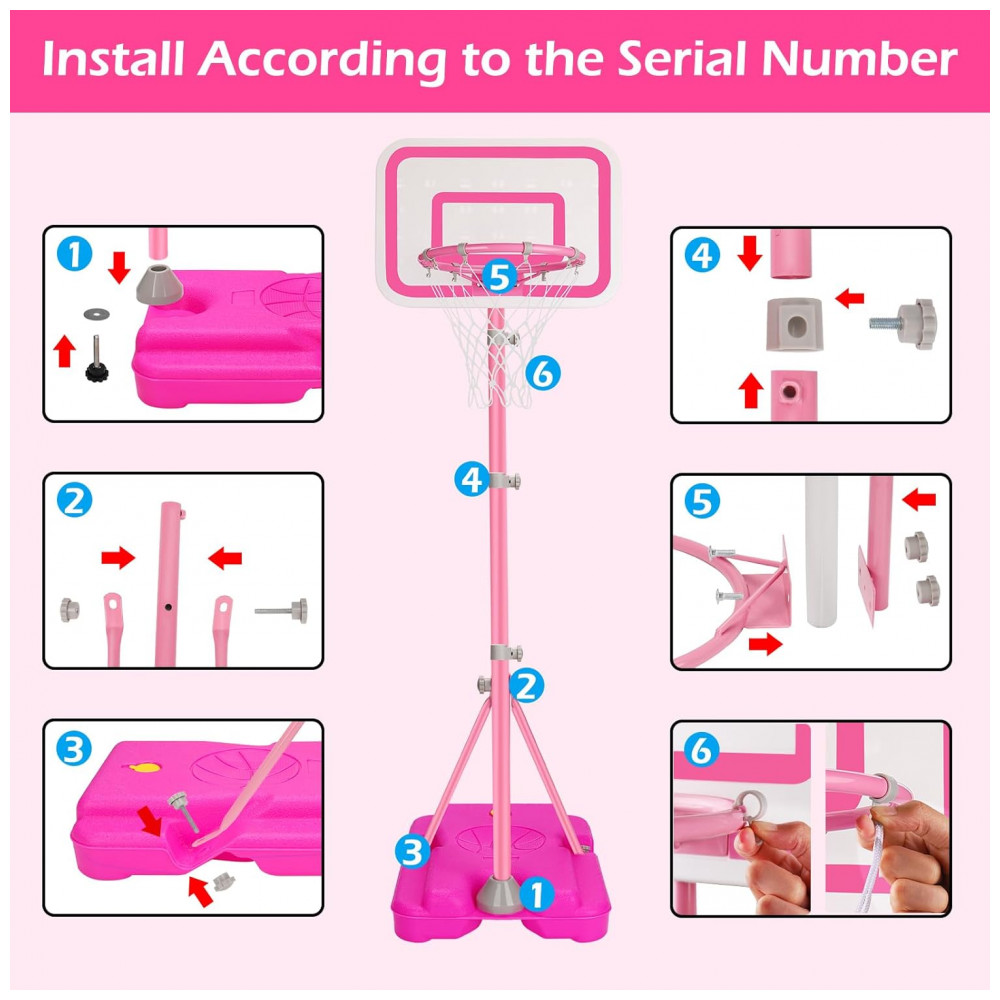 Install According to the Serial Number

1

2

3

5

6

4

2

3

1

4

5

6