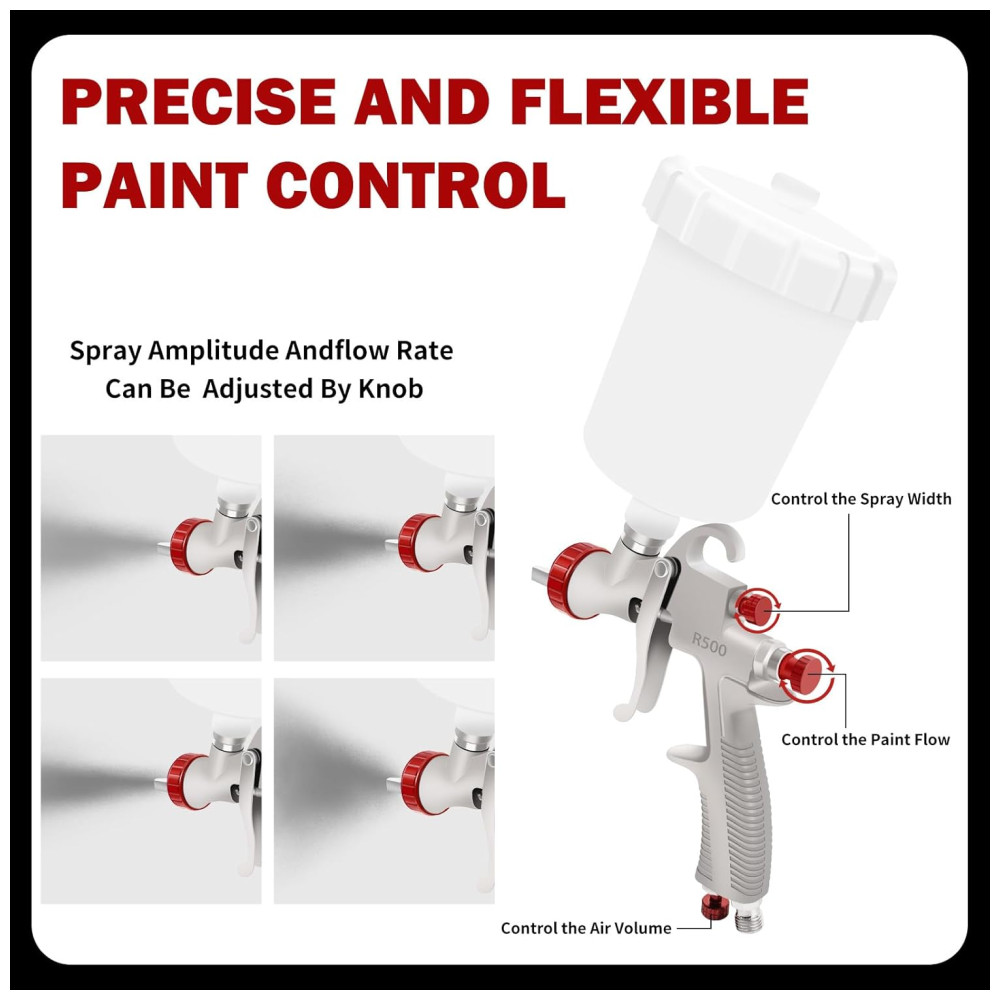 PRECISE AND FLEXIBLE PAINT CONTROL

Spray Amplitude Andflow Rate Can Be Adjusted By Knob

Control the Spray Width

R500

Control the Paint Flow

Control the Air Volume