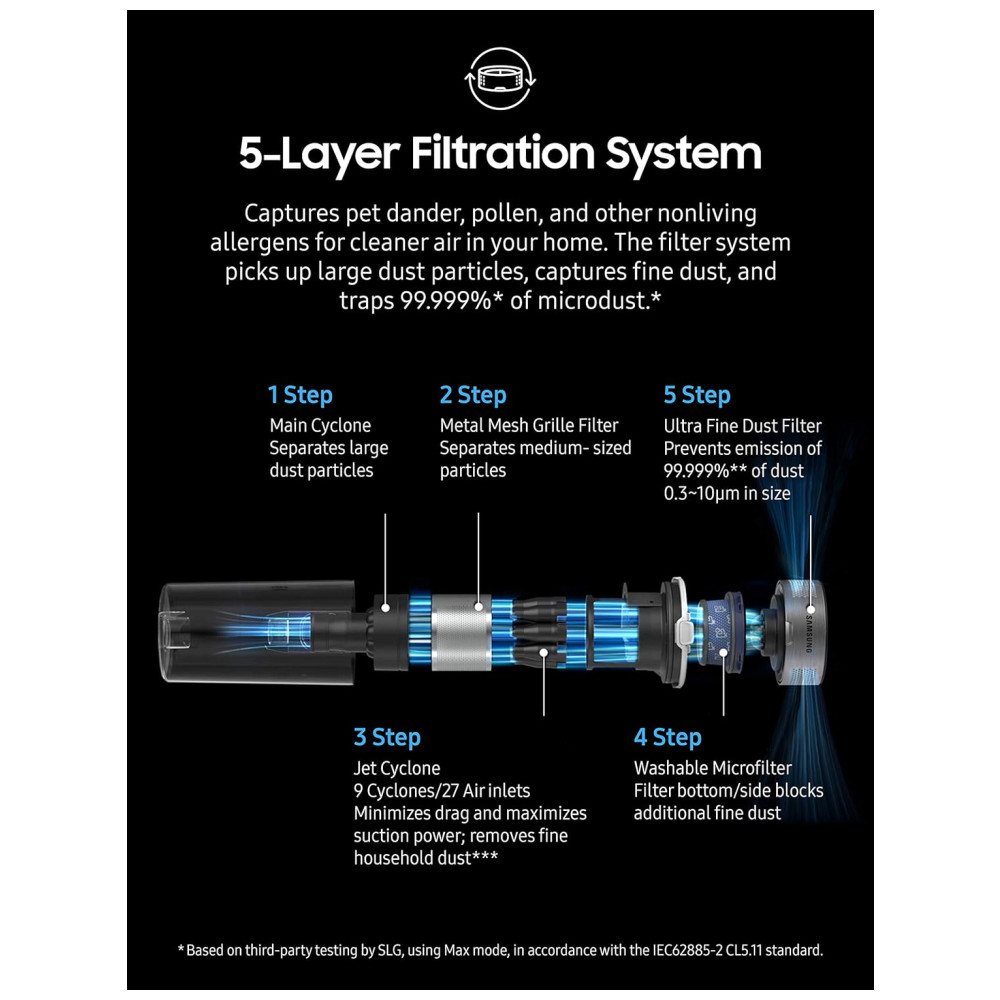 5-Layer Filtration System

Captures pet dander, pollen, and other nonliving allergens for cleaner air in your home. The filter system picks up large dust particles, captures fine dust, and traps 99.999%* of microdust.*

1 Step
Main Cyclone
Separates large dust particles

2 Step
Metal Mesh Grille Filter
Separates medium- sized particles

5 Step
Ultra Fine Dust Filter
Prevents emission of 99.999%** of dust 0.3~10μm in size

SAMSUNG

3 Step
Jet Cyclone
9 Cyclones/27 Air inlets
Minimizes drag and maximizes suction power; removes fine household dust***

4 Step
Washable Microfilter
Filter bottom/side blocks additional fine dust

* Based on third-party testing by SLG, using Max mode, in accordance with the IEC62885-2 CL5.11 standard.