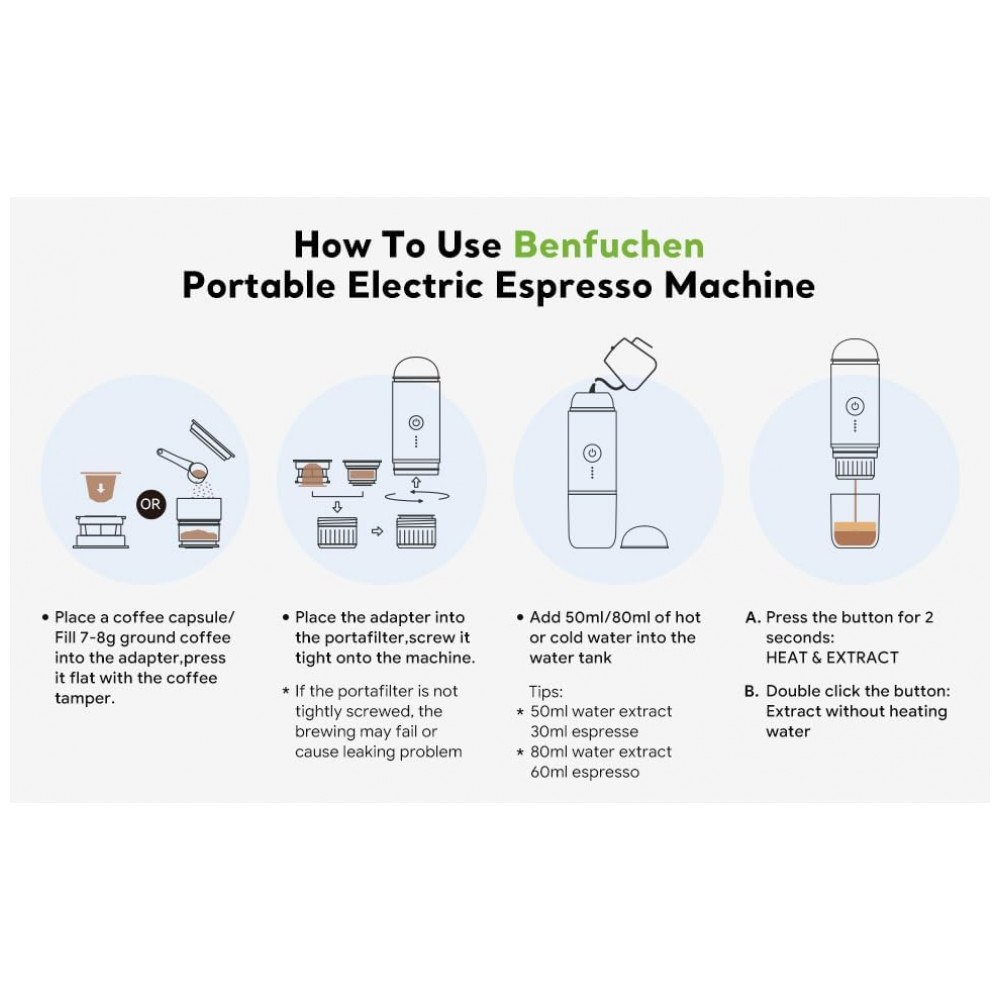 How To Use Benfuchen
Portable Electric Espresso Machine

OR

• Place a coffee capsule/ Fill 7-8g ground coffee into the adapter,press it flat with the coffee tamper.

• Place the adapter into the portafilter,screw it tight onto the machine.

* If the portafilter is not tightly screwed, the brewing may fail or cause leaking problem

• Add 50ml/80ml of hot or cold water into the water tank

Tips:
* 50ml water extract 30ml espresse
* 80ml water extract 60ml espresso

A. Press the button for 2 seconds:
HEAT & EXTRACT

B. Double click the button: Extract without heating water