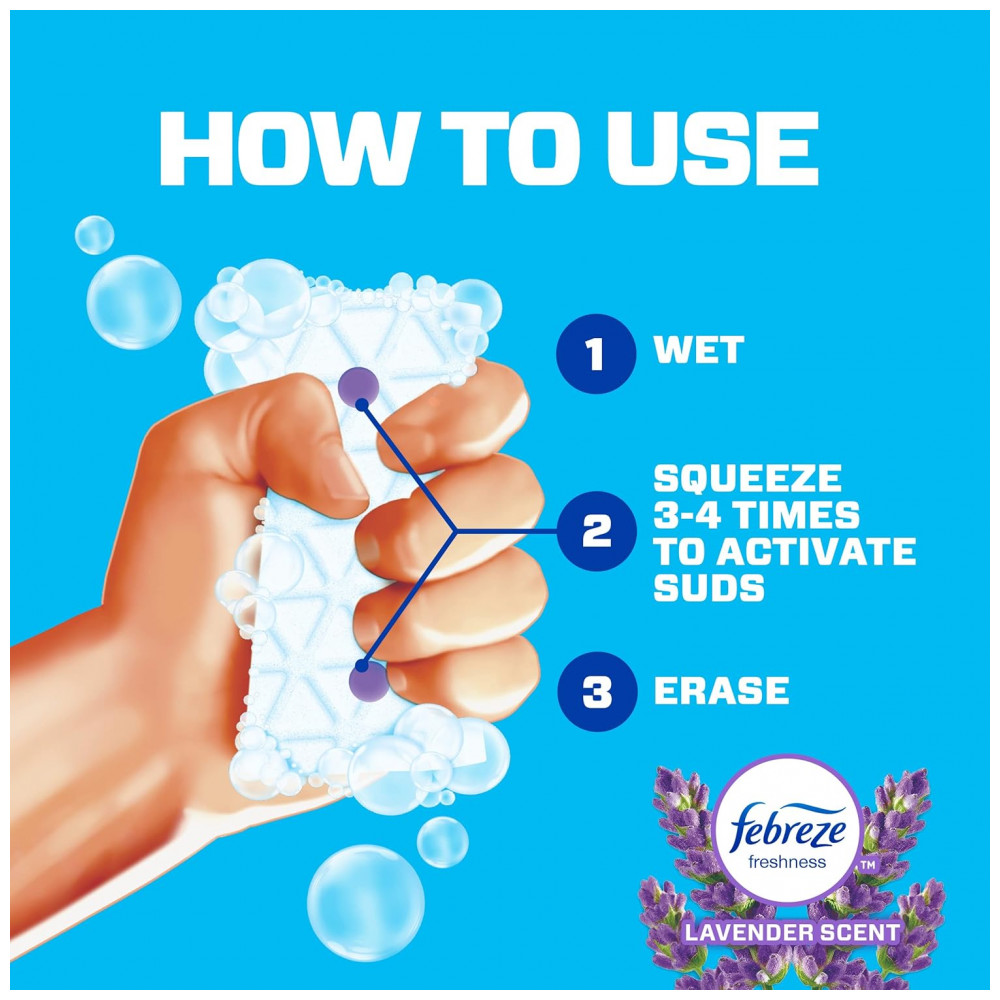 HOW TO USE

1 WET

2 SQUEEZE 3-4 TIMES TO ACTIVATE SUDS

3 ERASE

febreze freshness ™

LAVENDER SCENT