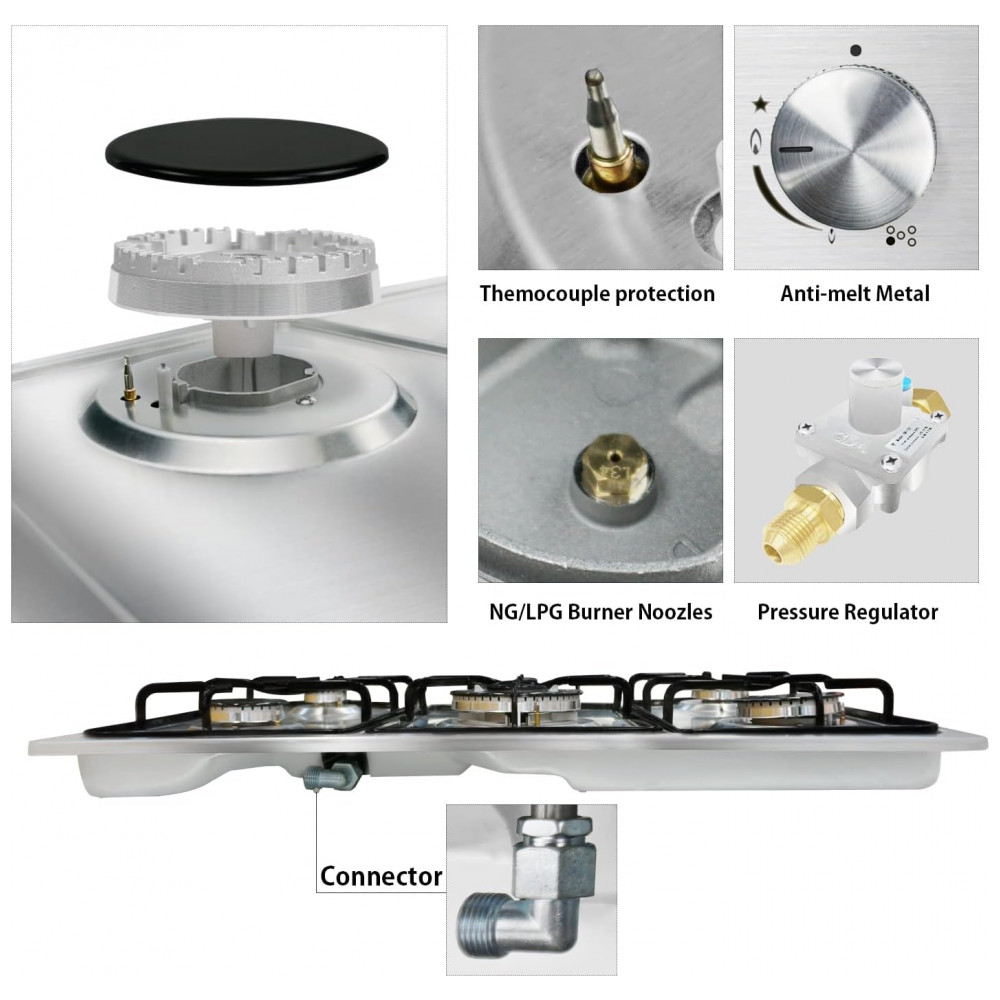 Themocouple protection

Anti-melt Metal

NG/LPG Burner Noozles

Pressure Regulator

Connector