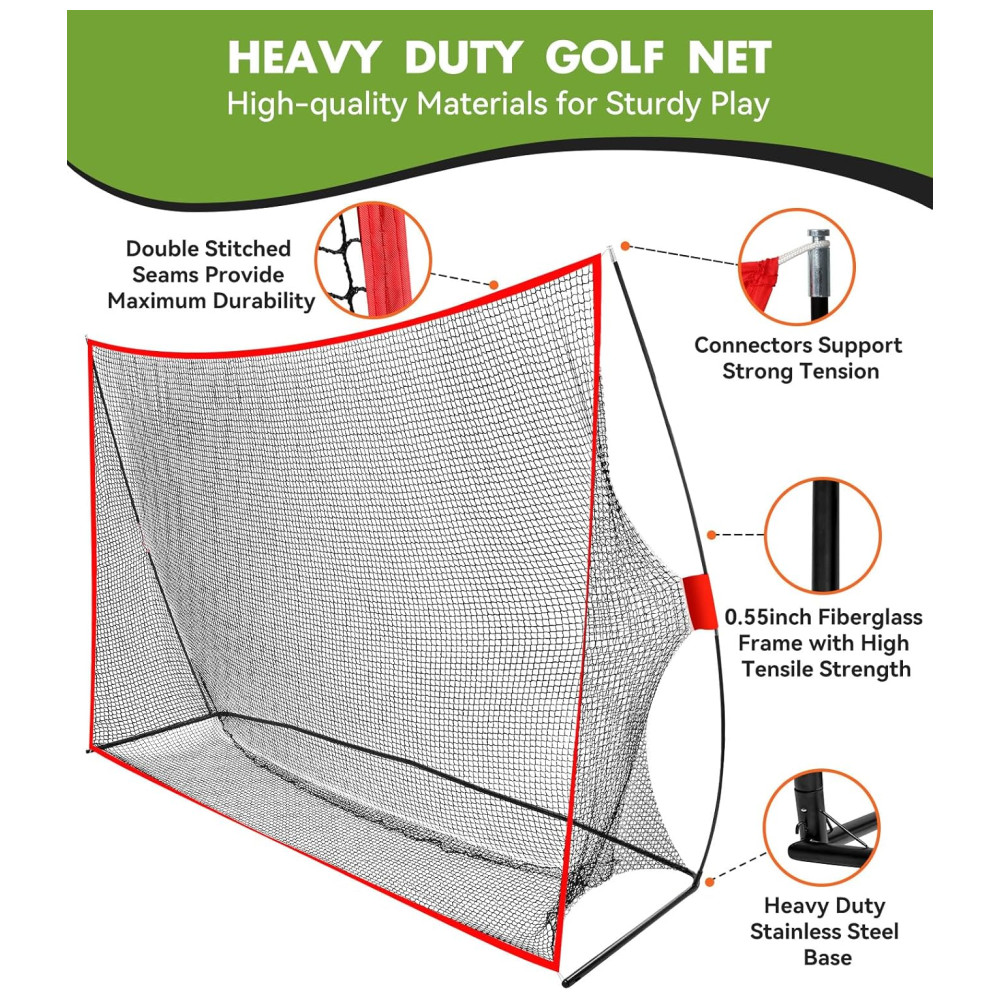 HEAVY DUTY GOLF NET
High-quality Materials for Sturdy Play

Double Stitched Seams Provide Maximum Durability

Connectors Support Strong Tension

0.55inch Fiberglass Frame with High Tensile Strength

Heavy Duty Stainless Steel Base