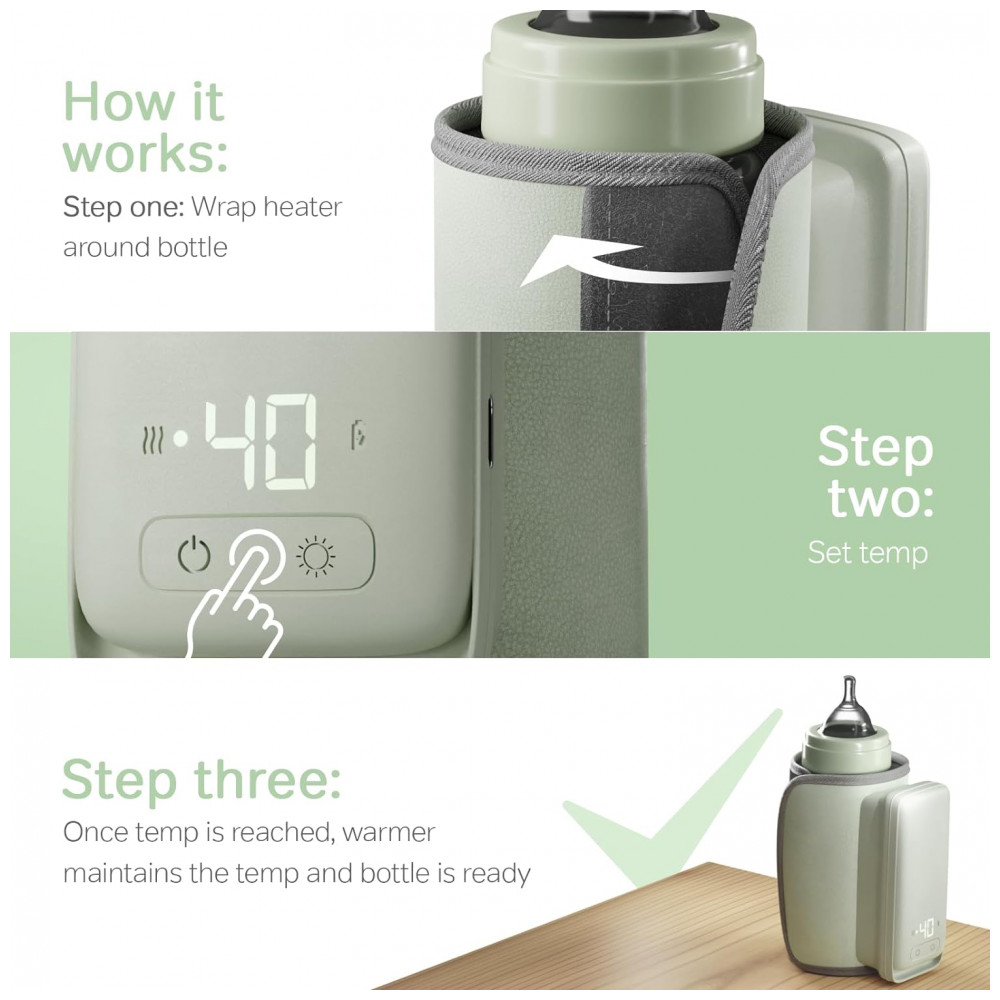 How it works:

Step one: Wrap heater around bottle

40

Step two:

Set temp

Step three:

Once temp is reached, warmer maintains the temp and bottle is ready

40