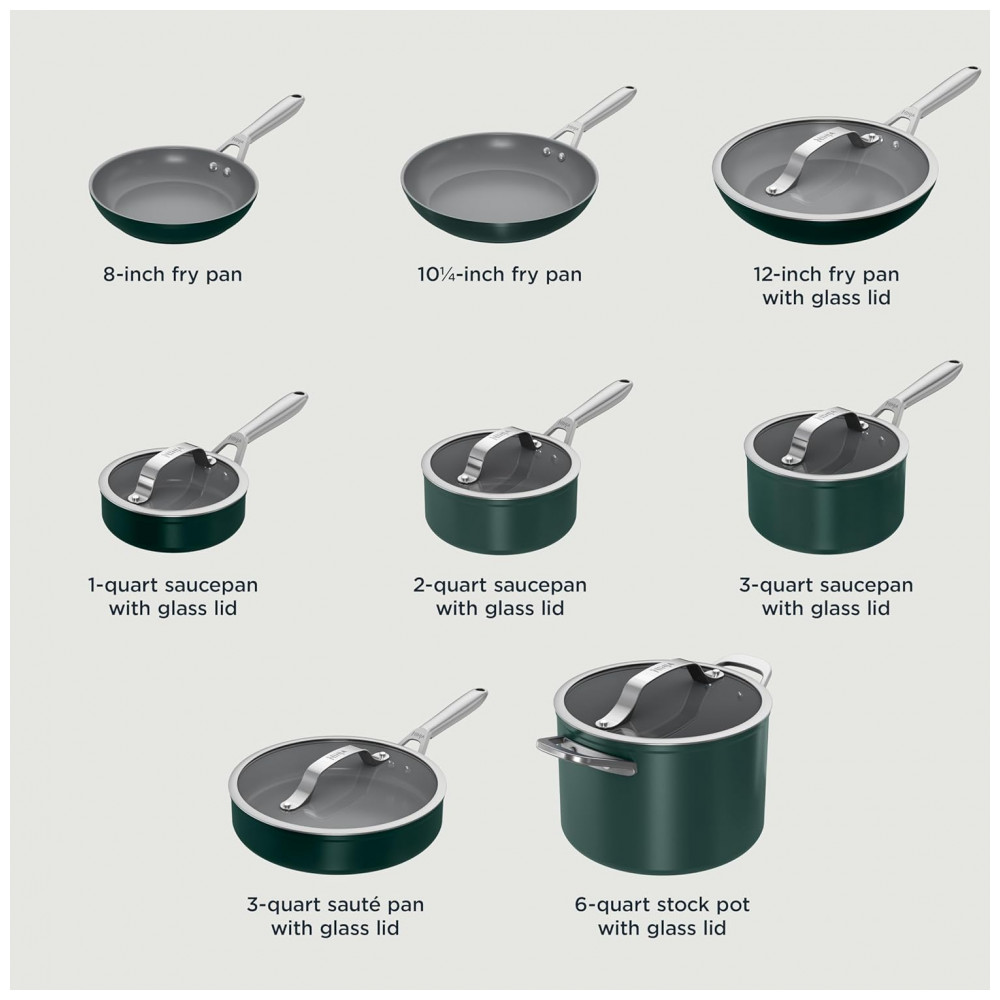 8-inch fry pan

10¼-inch fry pan

12-inch fry pan with glass lid

1-quart saucepan with glass lid

2-quart saucepan with glass lid

3-quart saucepan with glass lid

3-quart sauté pan with glass lid

6-quart stock pot with glass lid