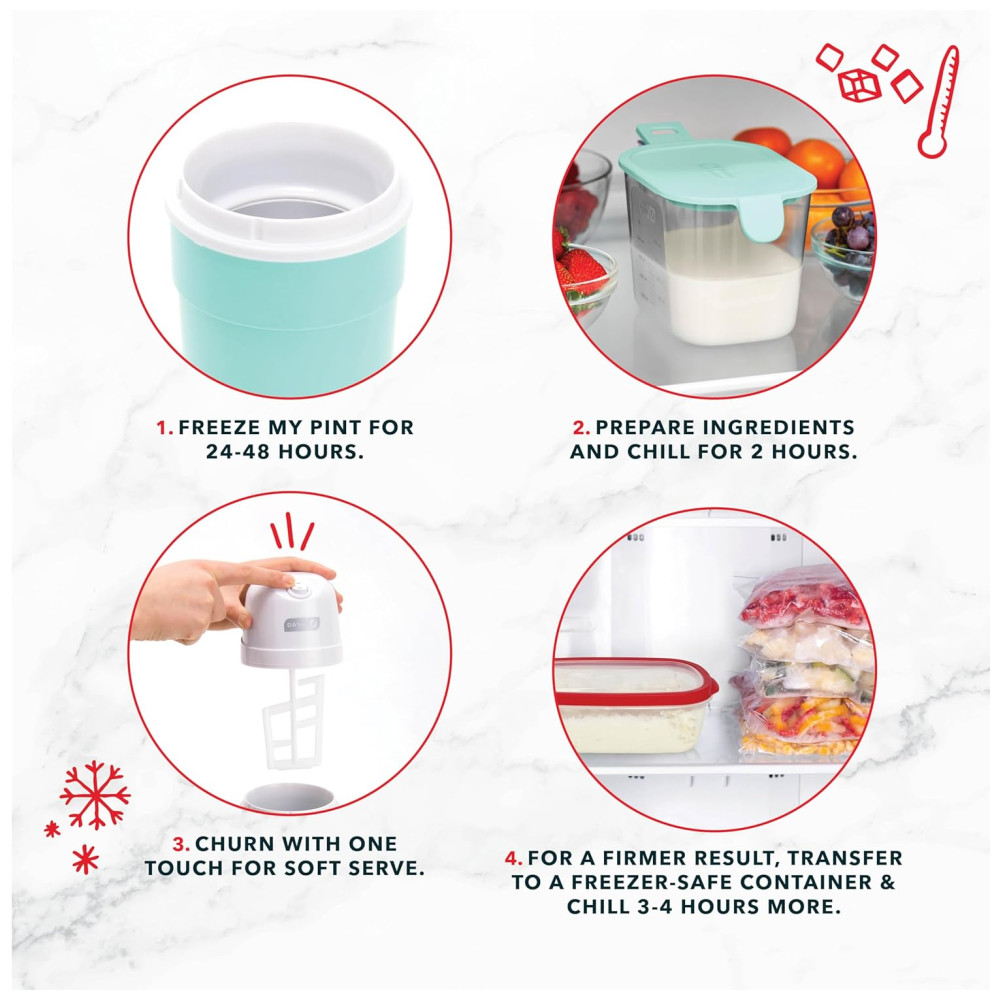 1. FREEZE MY PINT FOR 24-48 HOURS.

2. PREPARE INGREDIENTS AND CHILL FOR 2 HOURS.

DASH

3. CHURN WITH ONE TOUCH FOR SOFT SERVE.

4. FOR A FIRMER RESULT, TRANSFER TO A FREEZER-SAFE CONTAINER & CHILL 3-4 HOURS MORE.