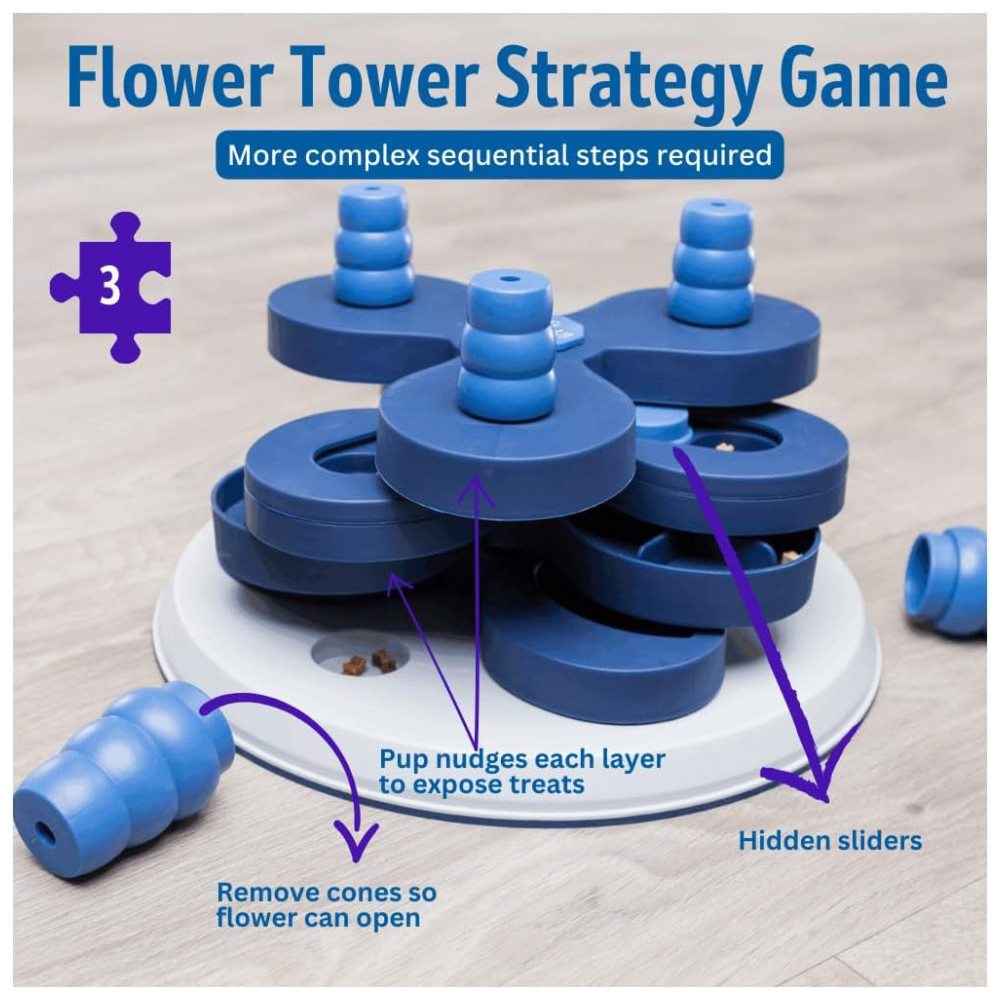 Flower Tower Strategy Game

More complex sequential steps required

3

Pup nudges each layer to expose treats

Hidden sliders

Remove cones so flower can open