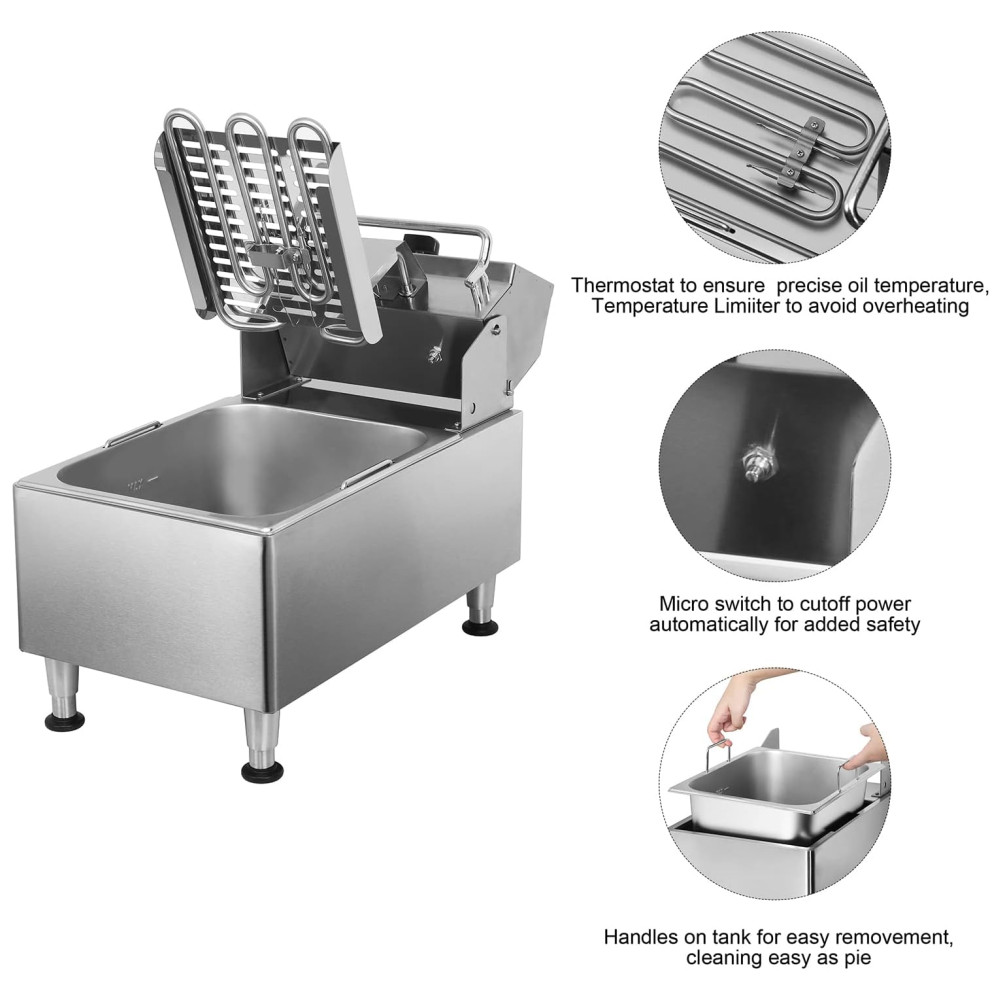 Thermostat to ensure precise oil temperature, Temperature Limiiter to avoid overheating

Micro switch to cutoff power automatically for added safety

Handles on tank for easy removement, cleaning easy as pie