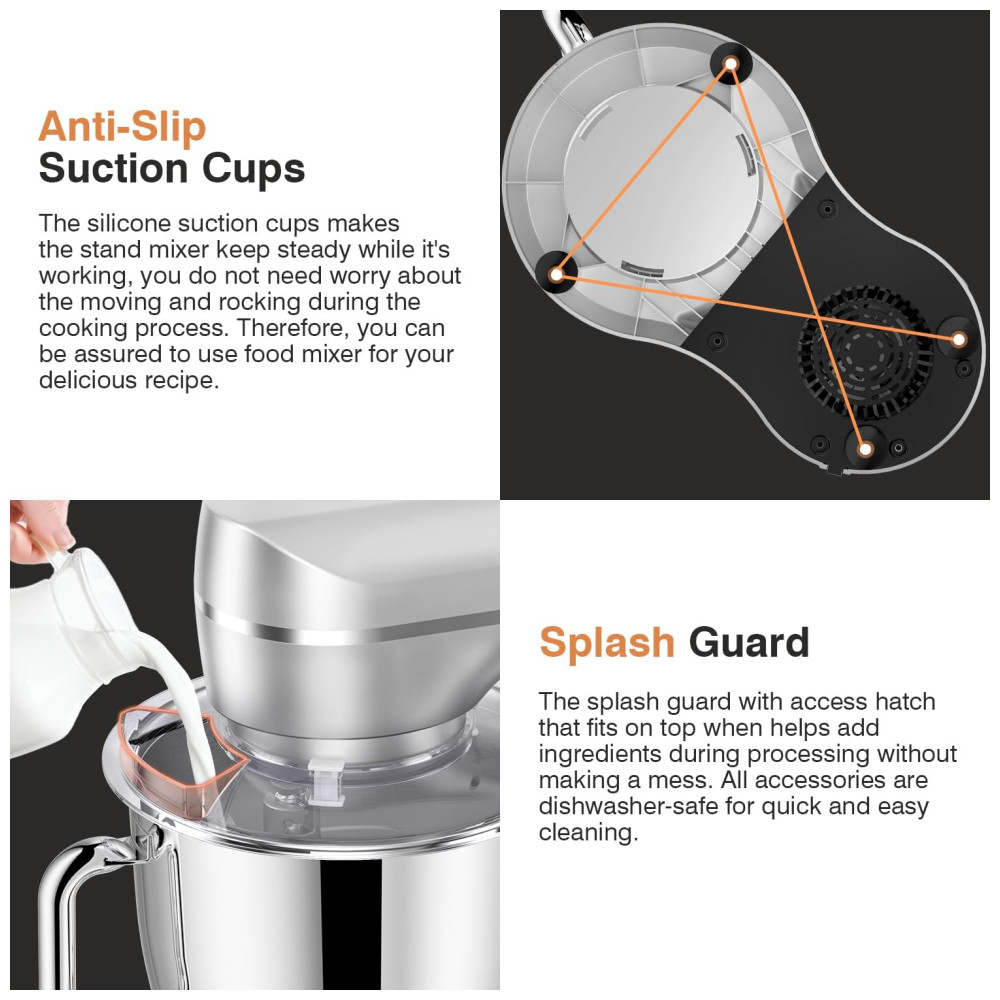 Anti-Slip
Suction Cups

The silicone suction cups makes the stand mixer keep steady while it's working, you do not need worry about the moving and rocking during the cooking process. Therefore, you can be assured to use food mixer for your delicious recipe.

Splash Guard

The splash guard with access hatch that fits on top when helps add ingredients during processing without making a mess. All accessories are dishwasher-safe for quick and easy cleaning.