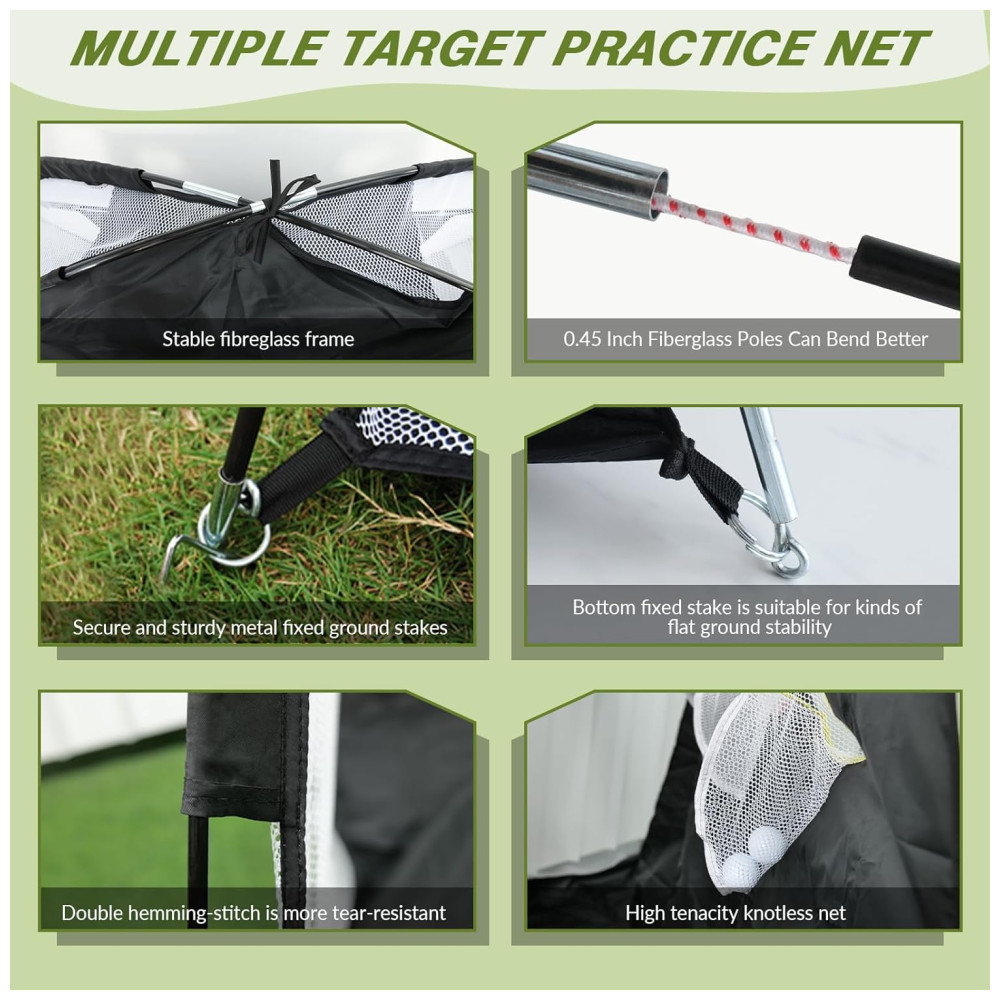 MULTIPLE TARGET PRACTICE NET

Stable fibreglass frame

0.45 Inch Fiberglass Poles Can Bend Better

Secure and sturdy metal fixed ground stakes

Bottom fixed stake is suitable for kinds of flat ground stability

Double hemming-stitch is more tear-resistant

High tenacity knotless net