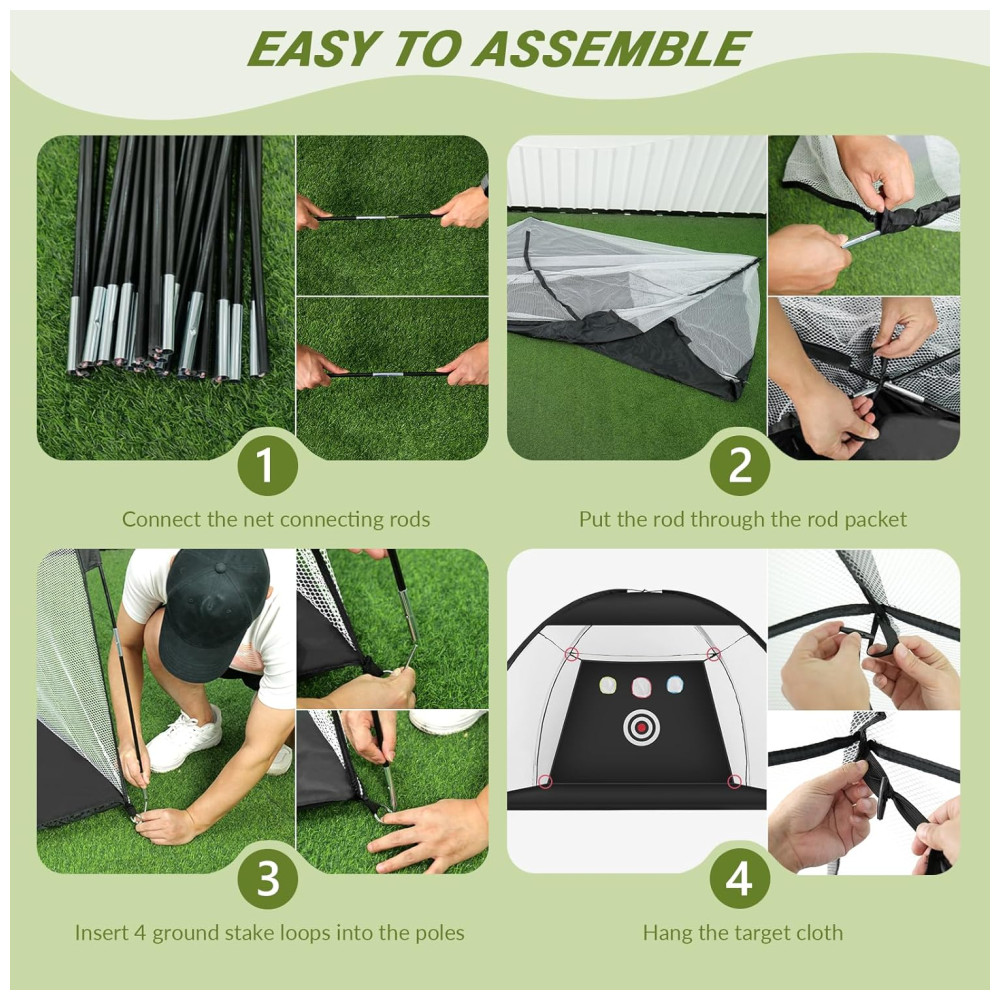 EASY TO ASSEMBLE

1

Connect the net connecting rods

2

Put the rod through the rod packet

3

Insert 4 ground stake loops into the poles

4

Hang the target cloth