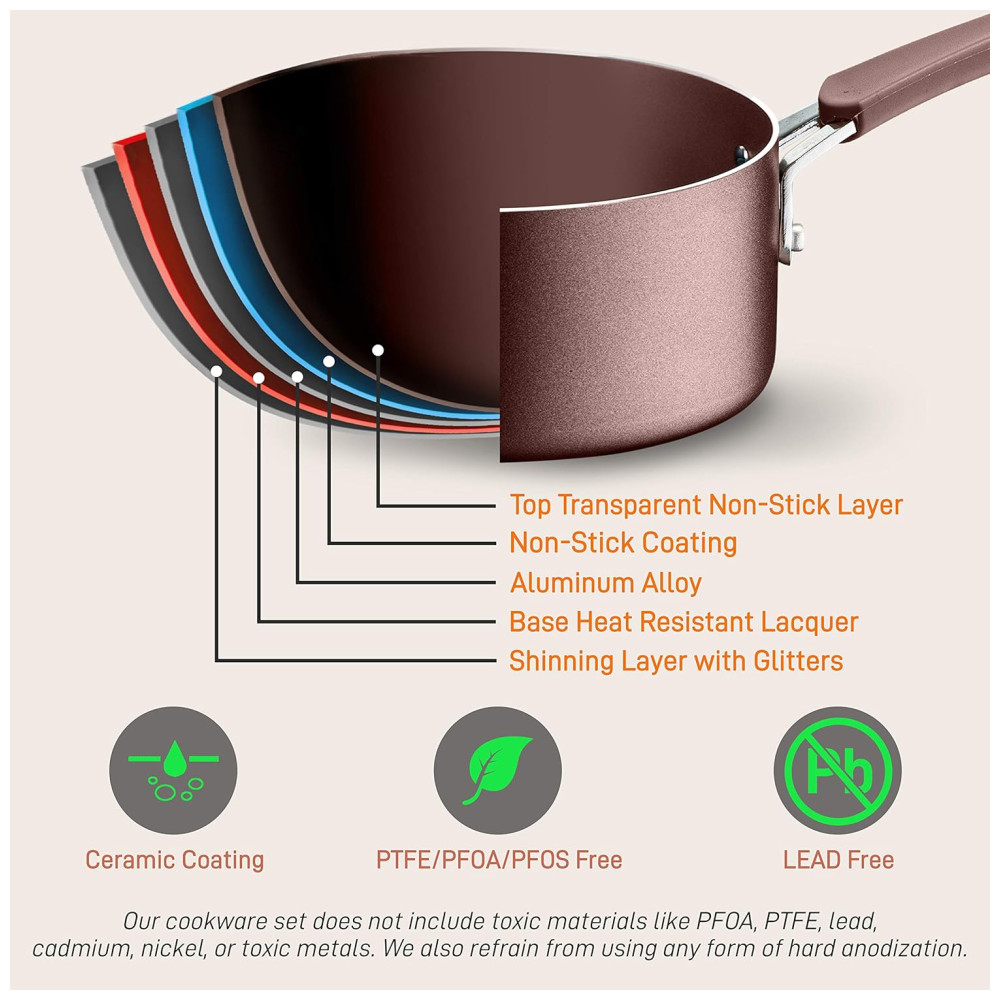 Top Transparent Non-Stick Layer
Non-Stick Coating
Aluminum Alloy
Base Heat Resistant Lacquer
Shinning Layer with Glitters

Pb

Ceramic Coating
PTFE/PFOA/PFOS Free
LEAD Free

Our cookware set does not include toxic materials like PFOA, PTFE, lead, cadmium, nickel, or toxic metals. We also refrain from using any form of hard anodization.