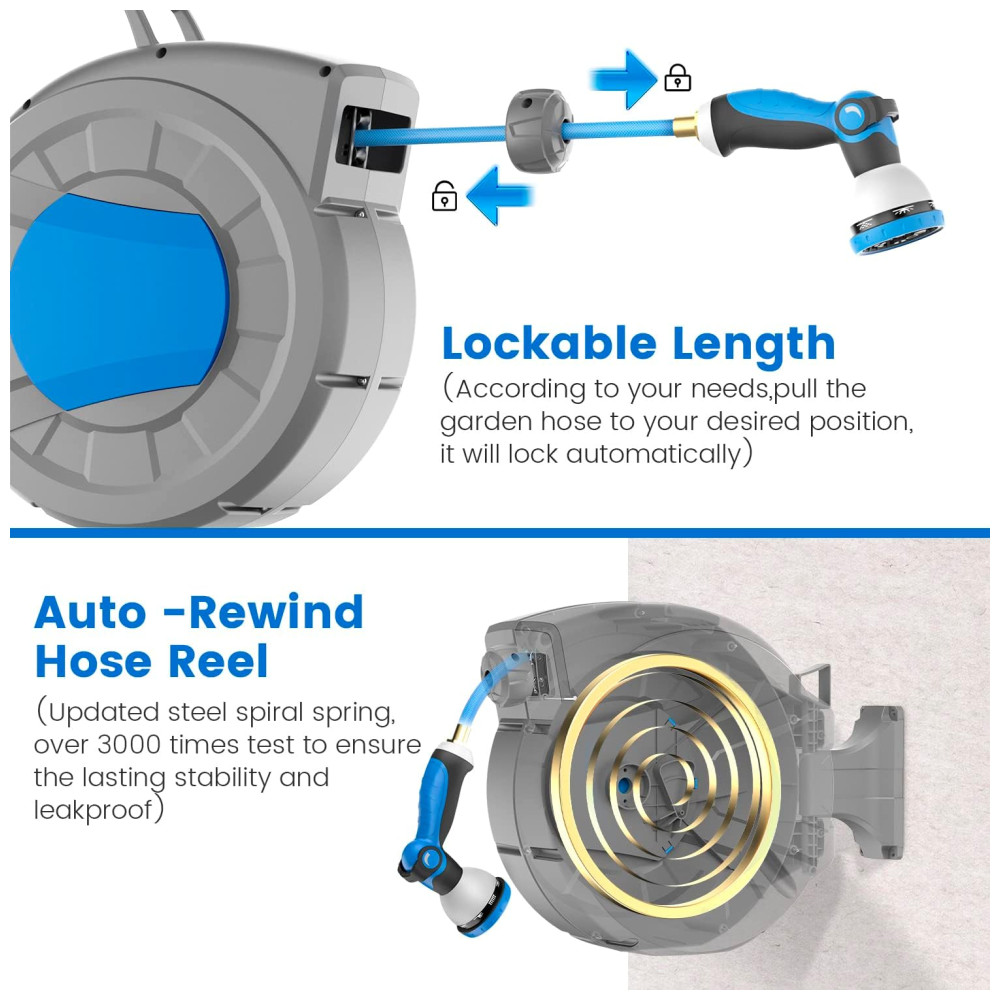 Lockable Length
(According to your needs,pull the garden hose to your desired position, it will lock automatically)

Auto -Rewind Hose Reel
(Updated steel spiral spring, over 3000 times test to ensure the lasting stability and leakproof)