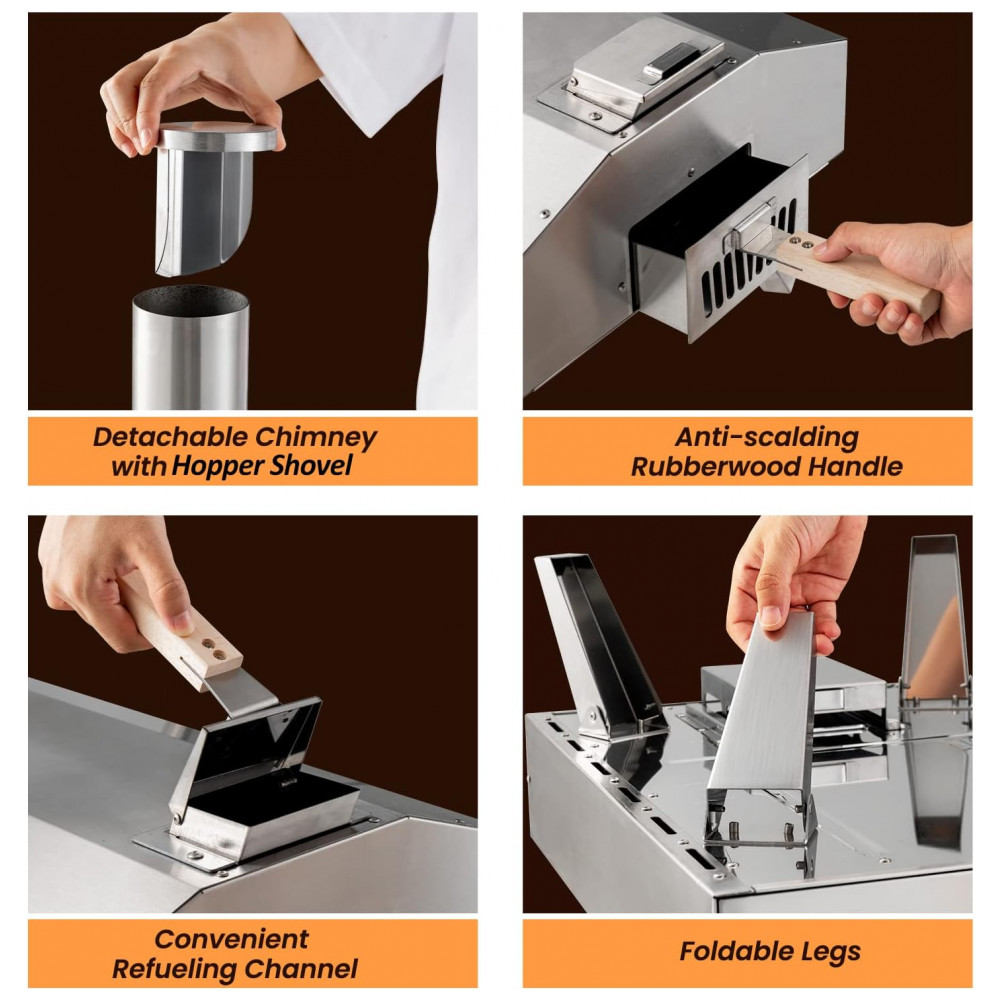 Detachable Chimney with Hopper Shovel

Anti-scalding Rubberwood Handle

Convenient Refueling Channel

Foldable Legs