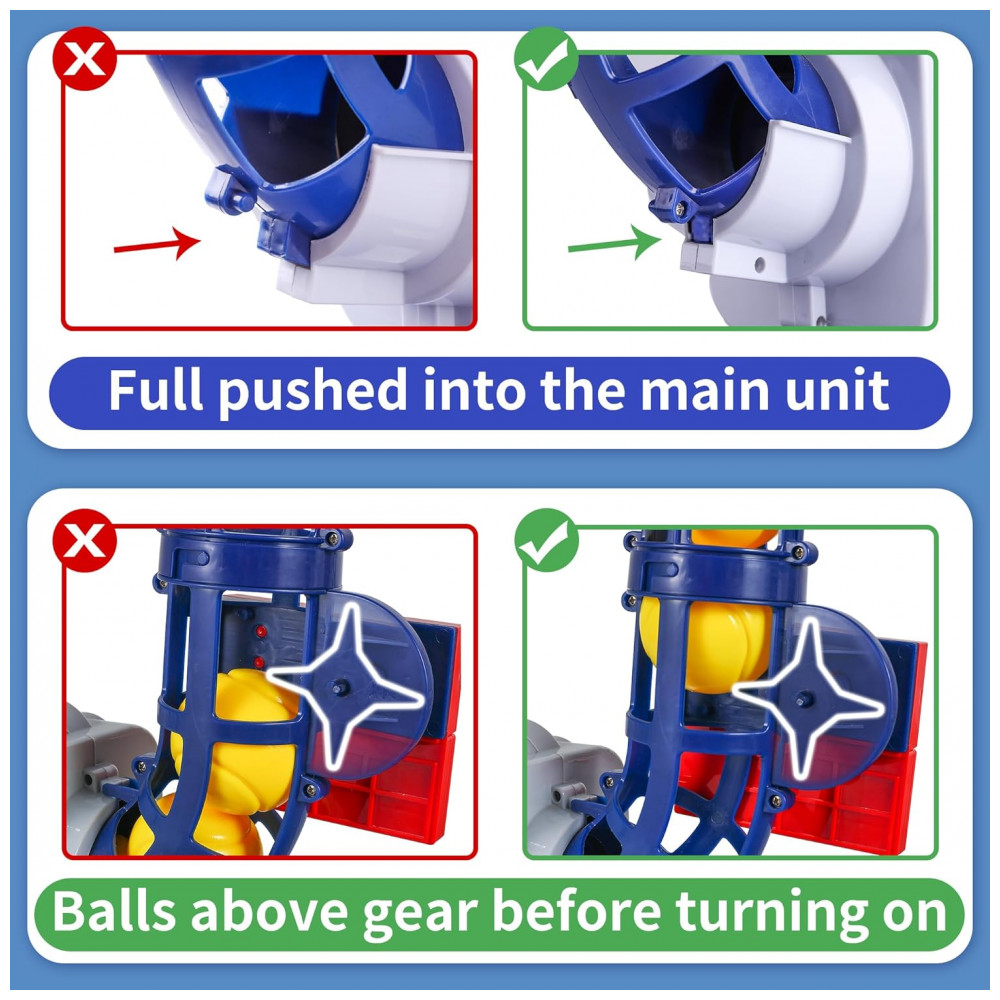 Full pushed into the main unit

Balls above gear before turning on