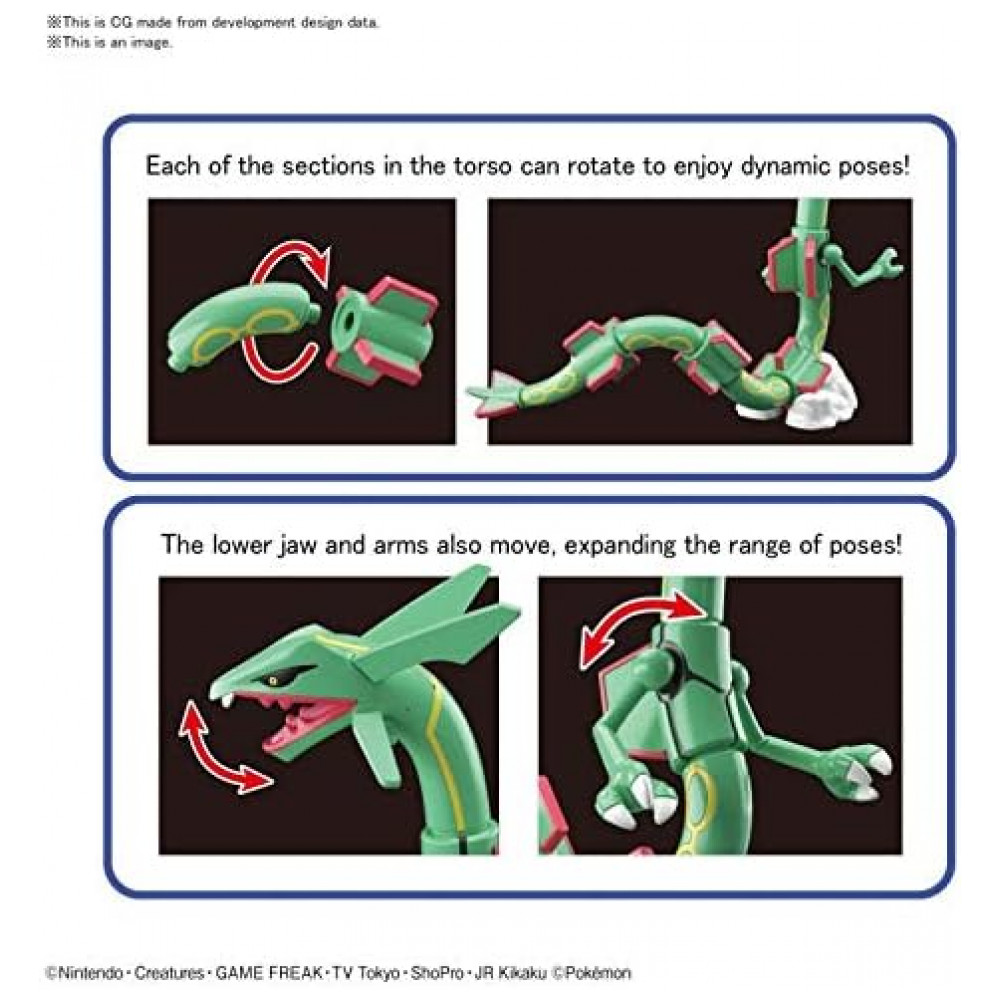 ※This is CG made from development design data.
※This is an image.

Each of the sections in the torso can rotate to enjoy dynamic poses!

The lower jaw and arms also move, expanding the range of poses!

©Nintendo・Creatures・GAME FREAK・TV Tokyo・ShoPro・JR Kikaku ©Pokémon