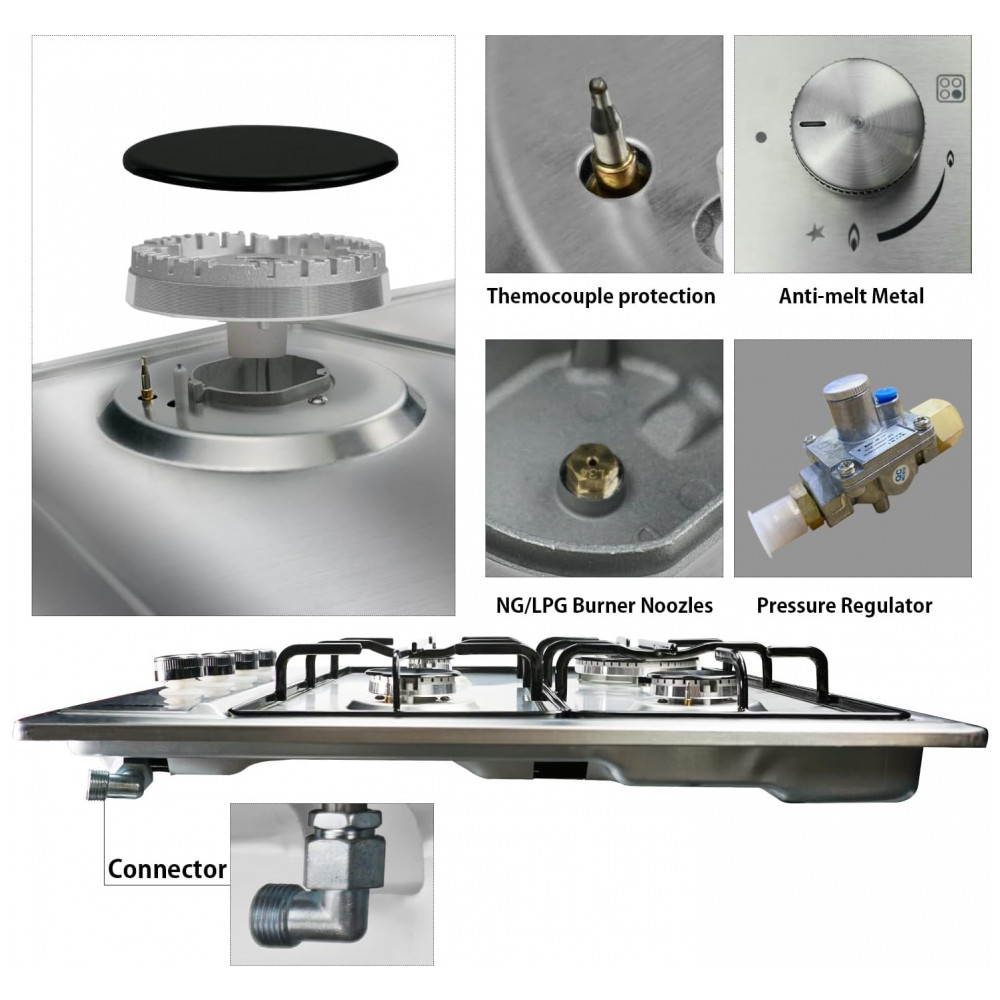 Themocouple protection

Anti-melt Metal

NG/LPG Burner Noozles

Pressure Regulator

Connector