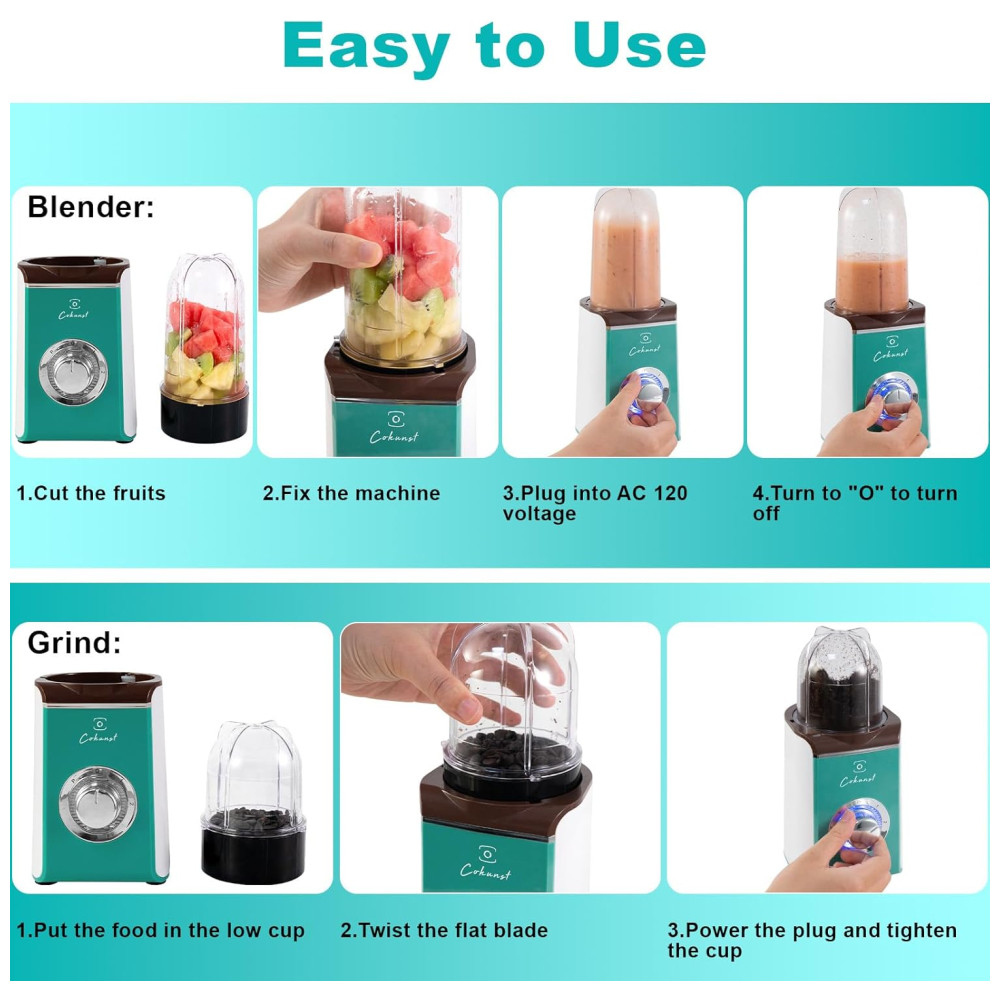 Easy to Use

Blender:

Cokunst

Cokunst

Cokunst

Cokunst

1.Cut the fruits

2.Fix the machine

3.Plug into AC 120 voltage

4.Turn to "O" to turn off

Grind:

Cokunst

Cokunst

Cokunst

1.Put the food in the low cup

2.Twist the flat blade

3.Power the plug and tighten the cup