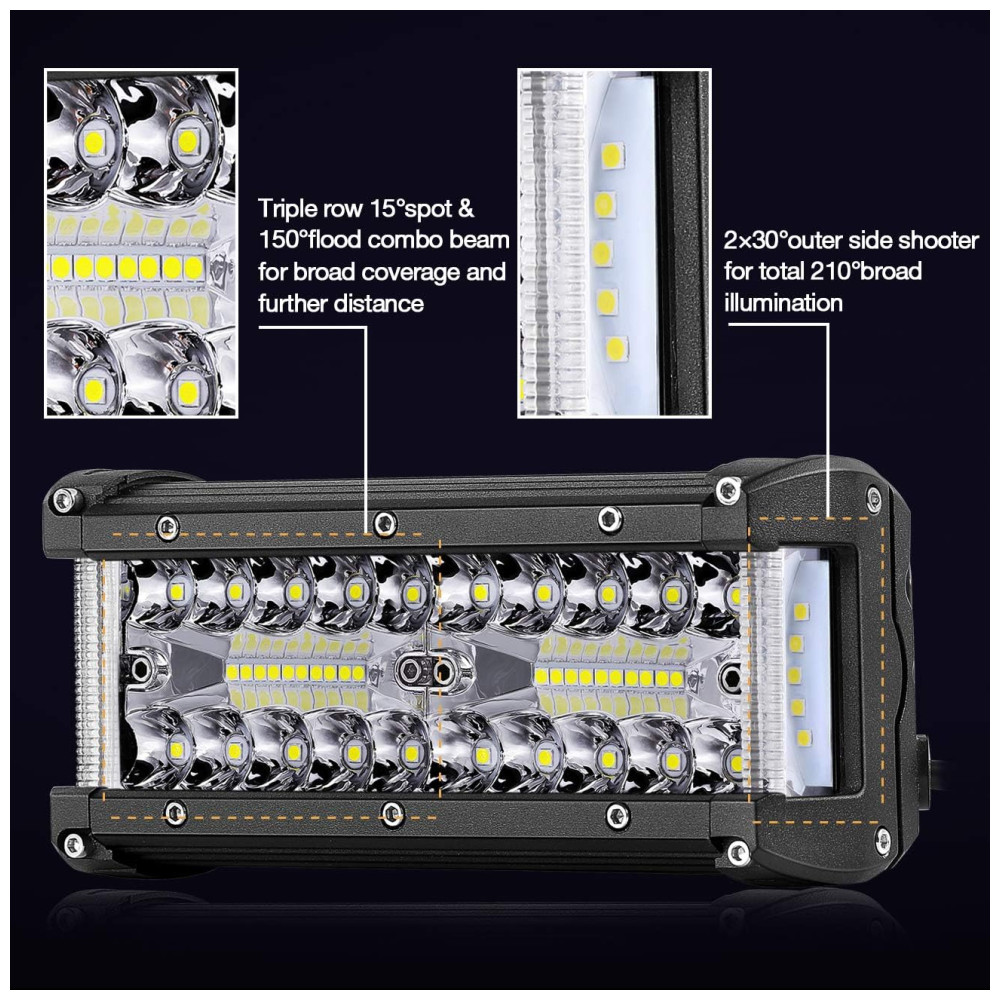 Triple row 15°spot & 150°flood combo beam for broad coverage and further distance

2×30°outer side shooter for total 210°broad illumination