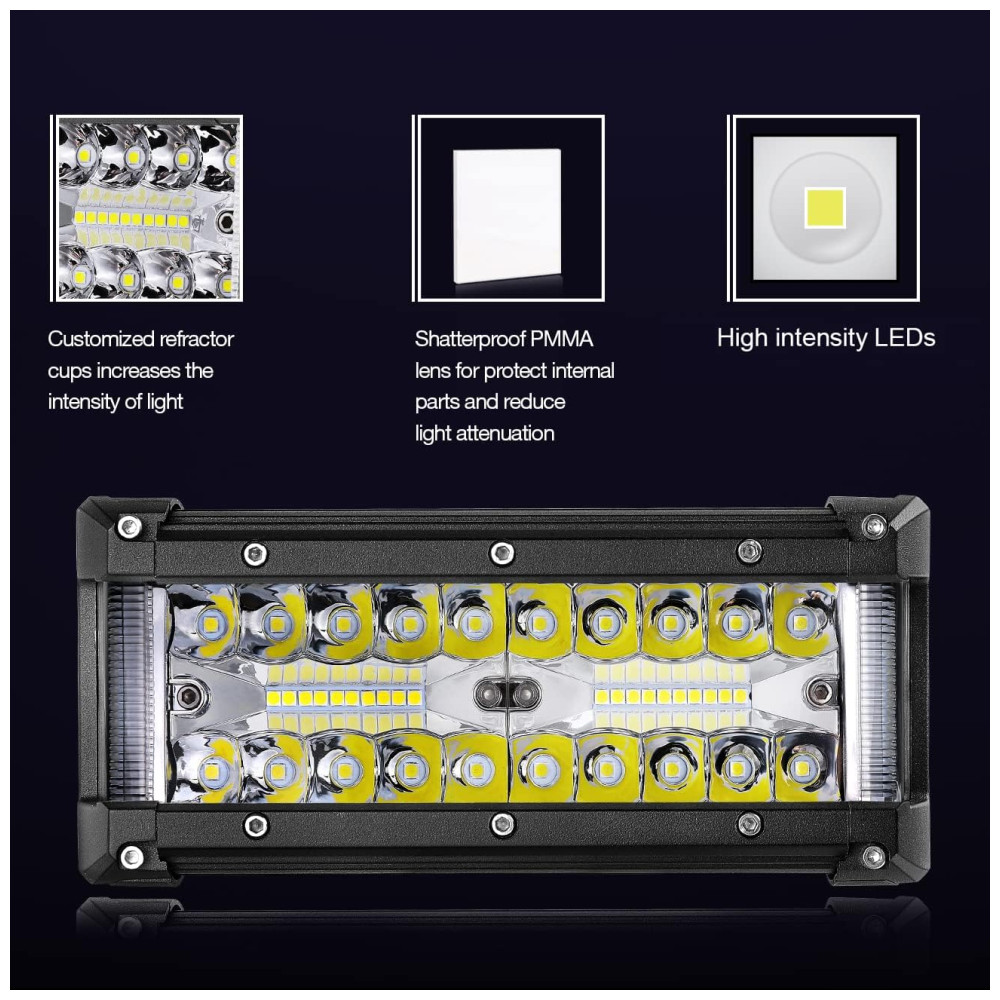 Customized refractor cups increases the intensity of light

Shatterproof PMMA lens for protect internal parts and reduce light attenuation

High intensity LEDs