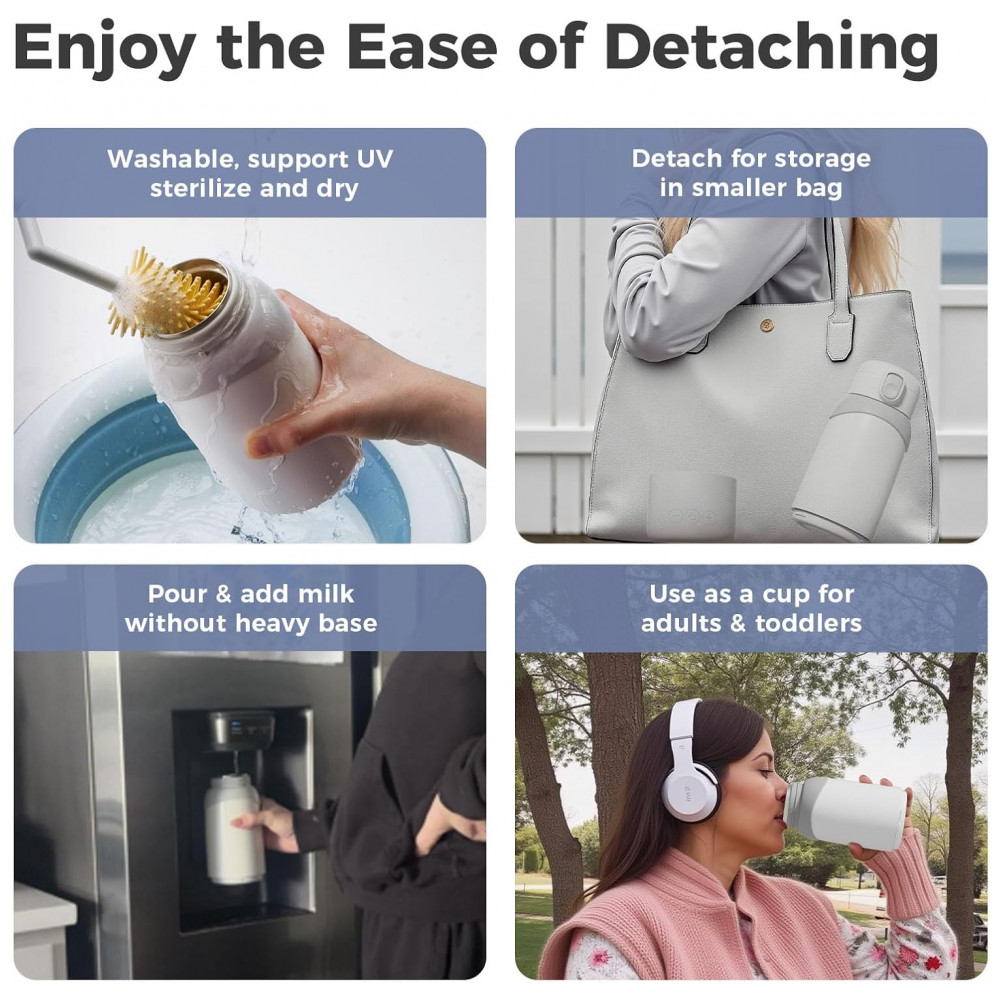 Enjoy the Ease of Detaching

Washable, support UV sterilize and dry

Detach for storage in smaller bag

Pour & add milk without heavy base

Use as a cup for adults & toddlers