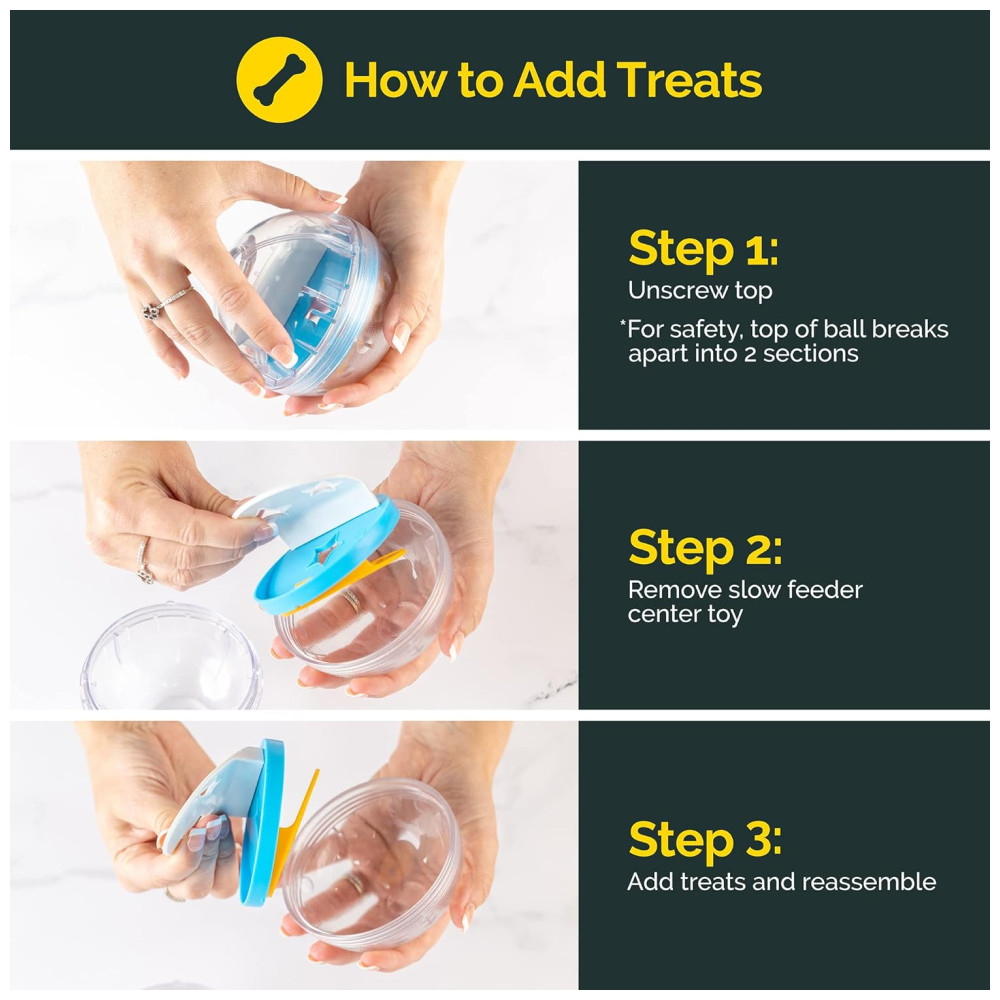 How to Add Treats

Step 1:
Unscrew top
*For safety, top of ball breaks apart into 2 sections

Step 2:
Remove slow feeder center toy

Step 3:
Add treats and reassemble