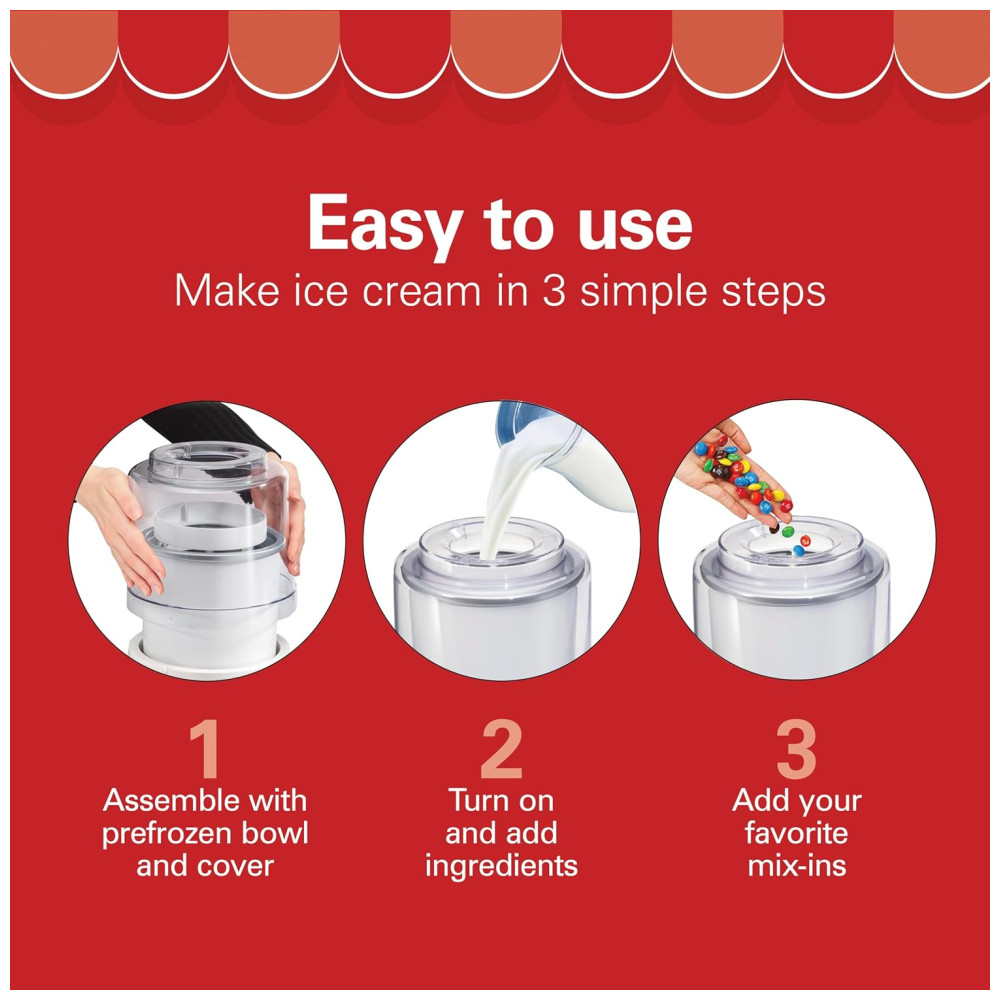 Easy to use
Make ice cream in 3 simple steps

1
Assemble with prefrozen bowl and cover

2
Turn on and add ingredients

3
Add your favorite mix-ins