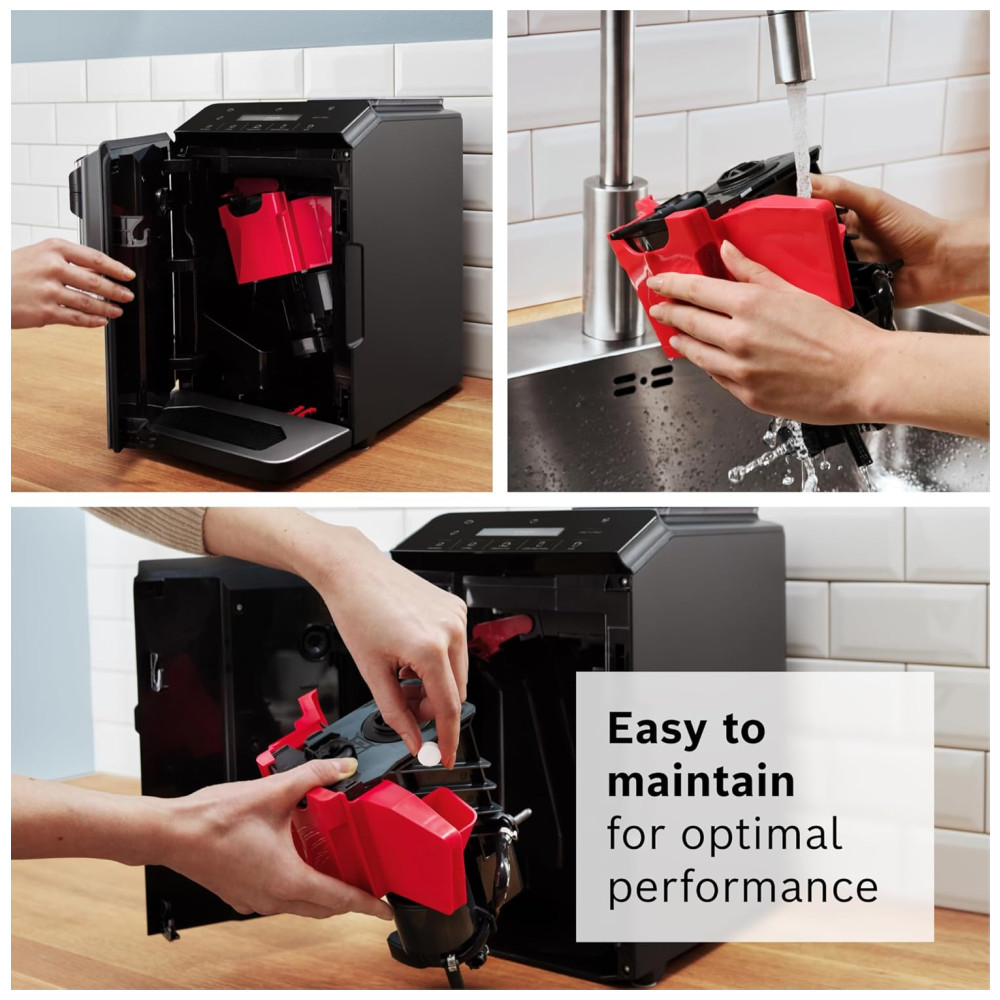 Easy to maintain for optimal performance