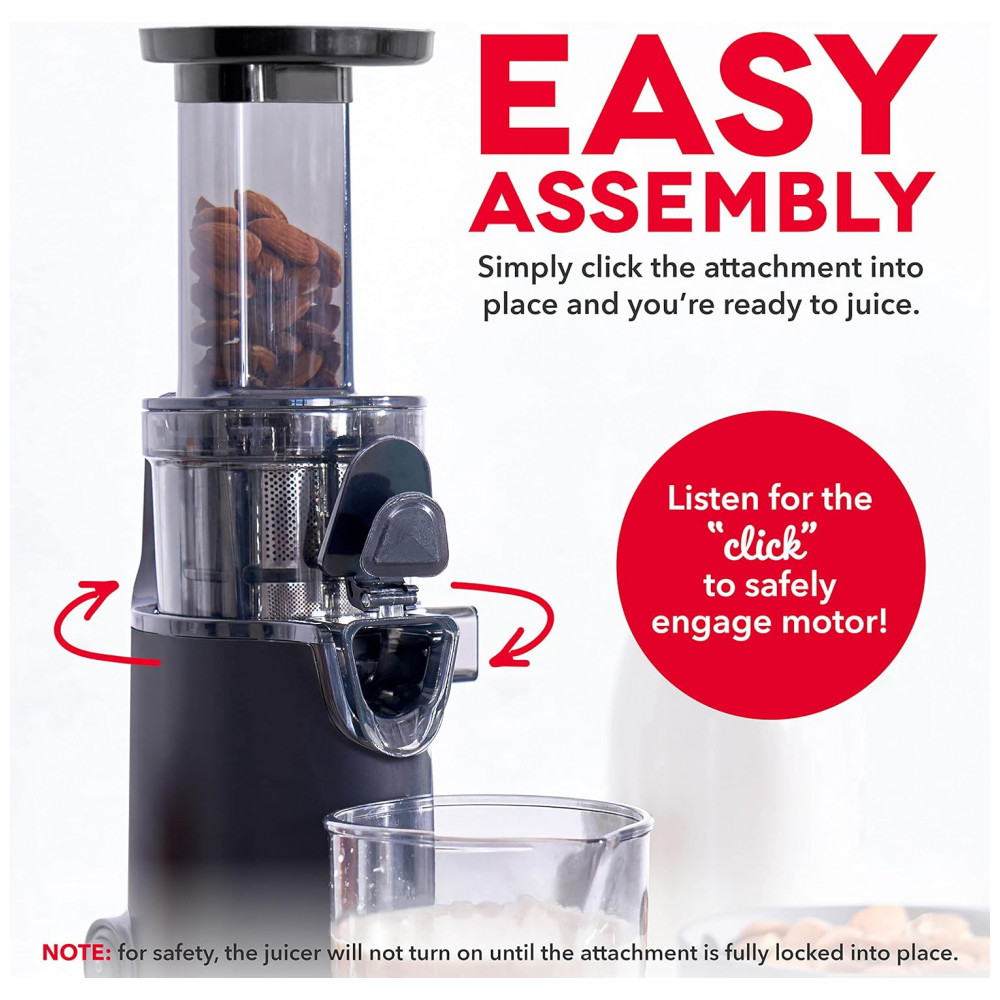 EASY ASSEMBLY

Simply click the attachment into place and you're ready to juice.

Listen for the "click" to safely engage motor!

NOTE: for safety, the juicer will not turn on until the attachment is fully locked into place.