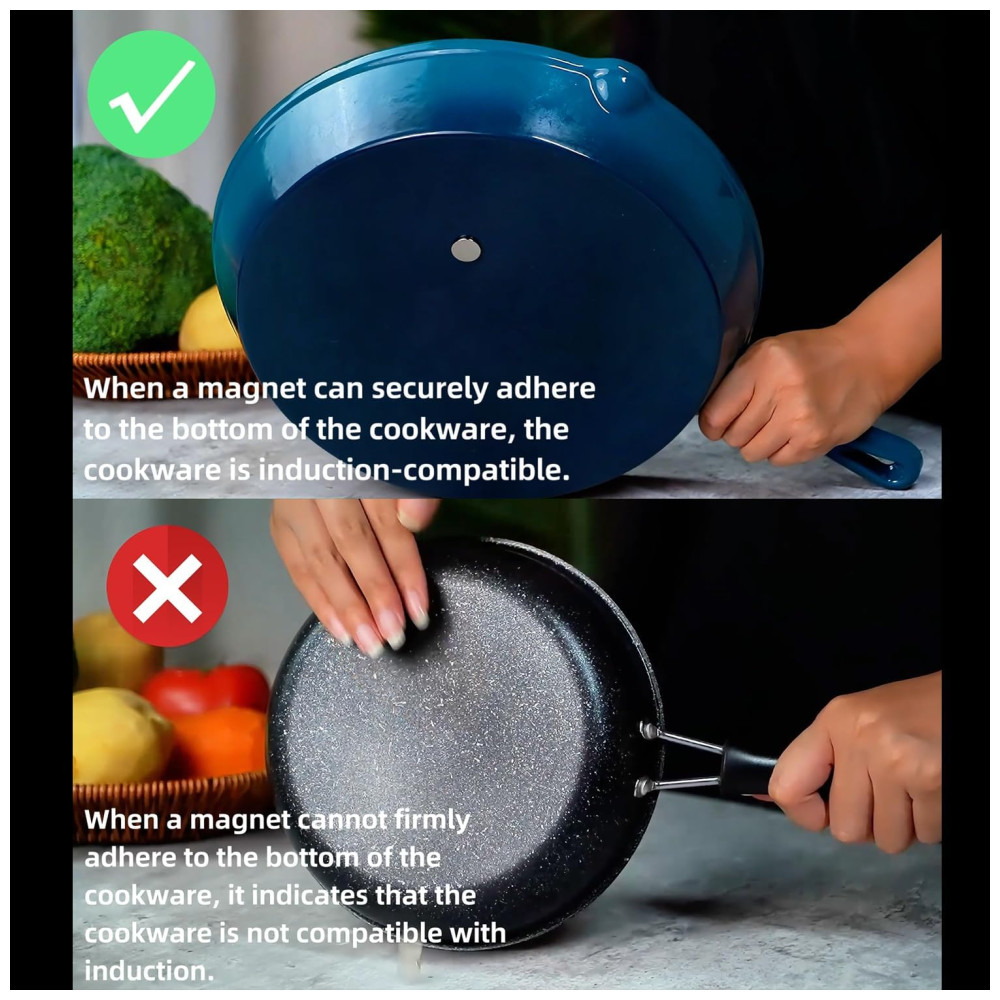 When a magnet can securely adhere to the bottom of the cookware, the cookware is induction-compatible.

When a magnet cannot firmly adhere to the bottom of the cookware, it indicates that the cookware is not compatible with induction.