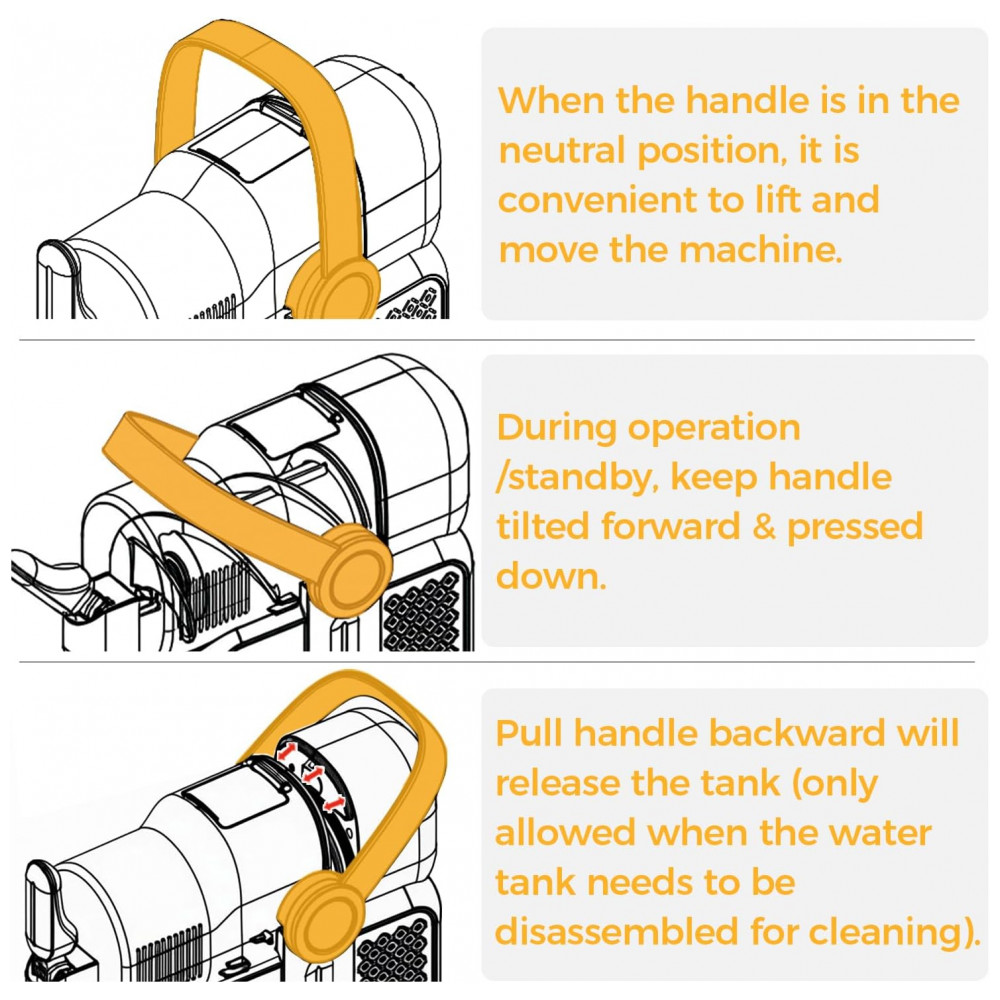 When the handle is in the neutral position, it is convenient to lift and move the machine.

During operation /standby, keep handle tilted forward & pressed down.

Pull handle backward will release the tank (only allowed when the water tank needs to be disassembled for cleaning).