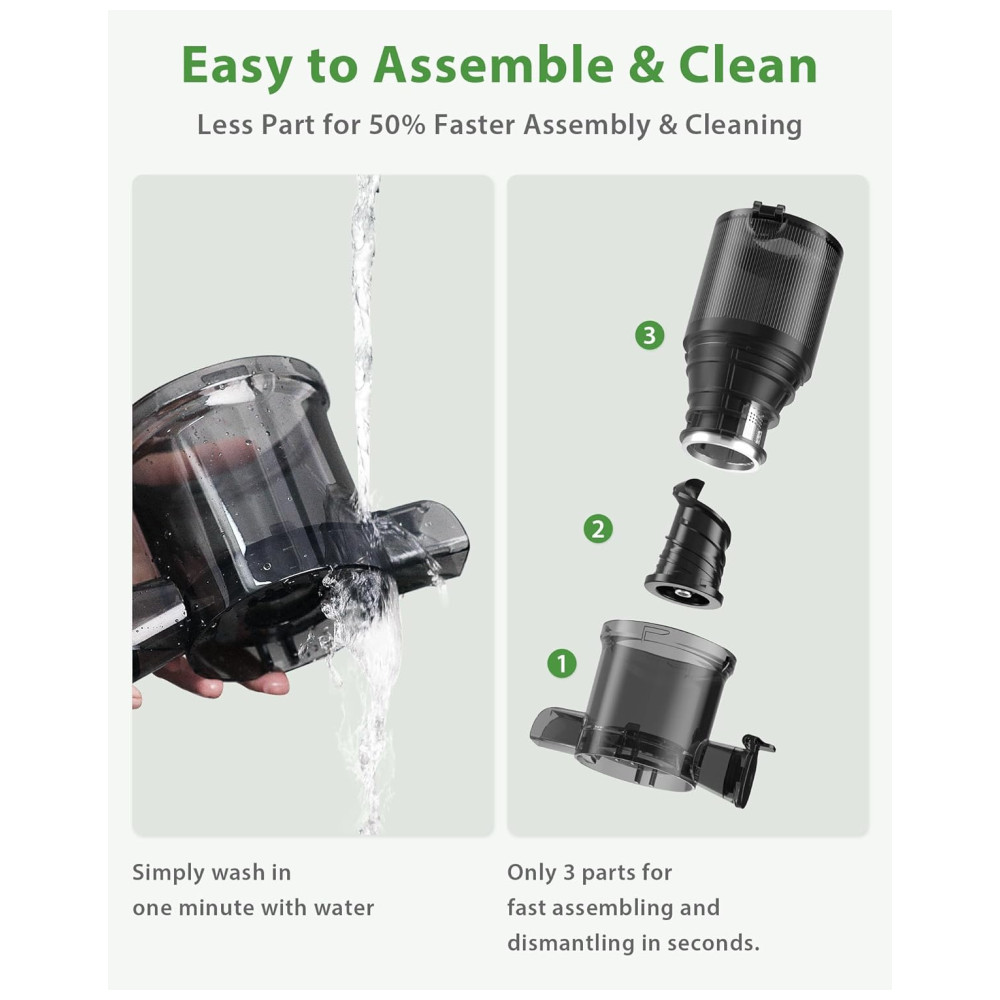 Easy to Assemble & Clean

Less Part for 50% Faster Assembly & Cleaning

3

2

1

Simply wash in one minute with water

Only 3 parts for fast assembling and dismantling in seconds.