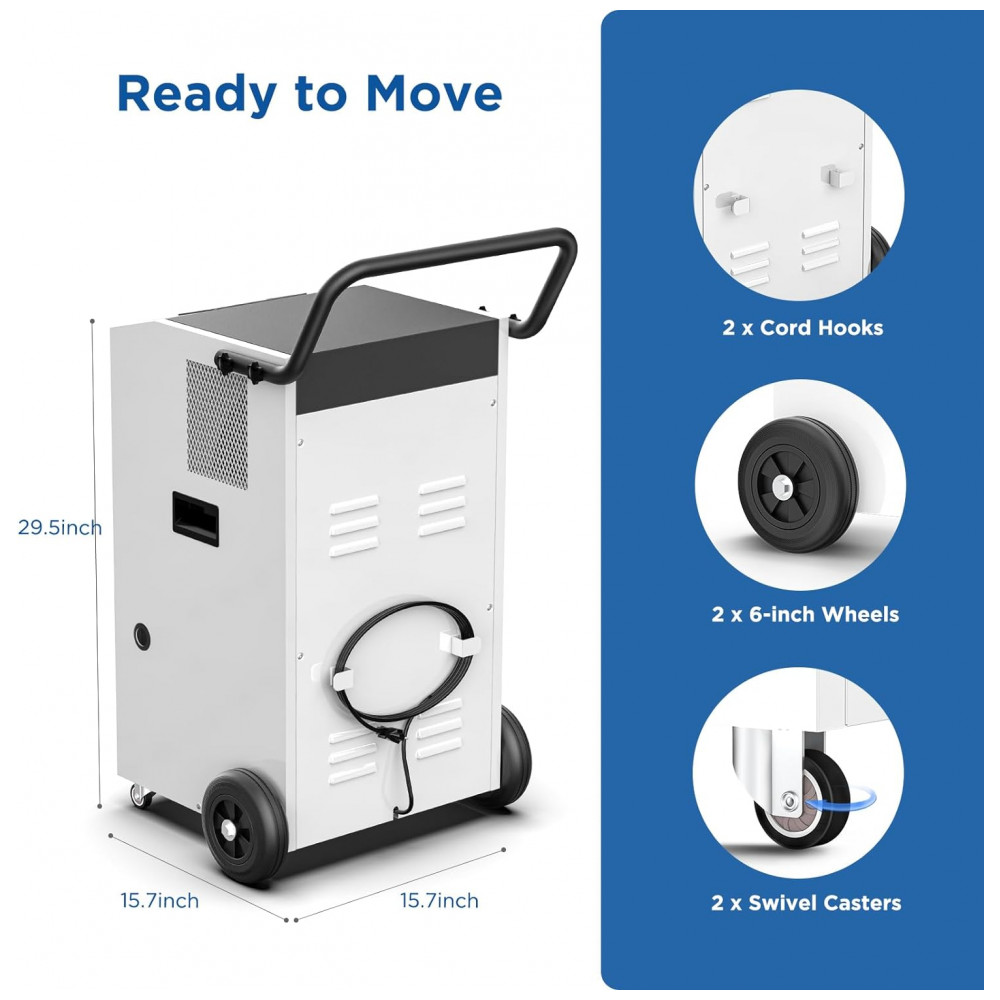 Ready to Move

29.5inch

15.7inch

15.7inch

2 x Cord Hooks

2 x 6-inch Wheels

2 x Swivel Casters