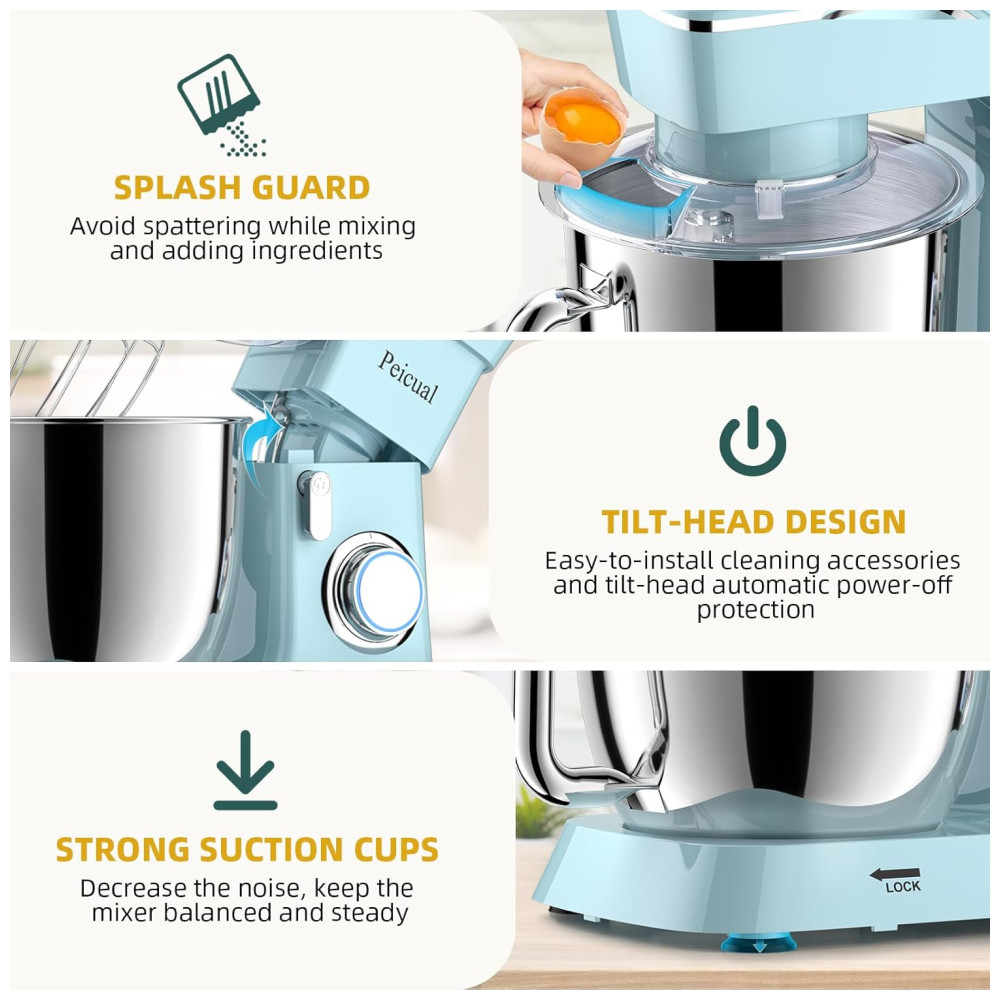 SPLASH GUARD
Avoid spattering while mixing and adding ingredients

Peicual

TILT-HEAD DESIGN
Easy-to-install cleaning accessories and tilt-head automatic power-off protection

STRONG SUCTION CUPS
Decrease the noise, keep the mixer balanced and steady

LOCK