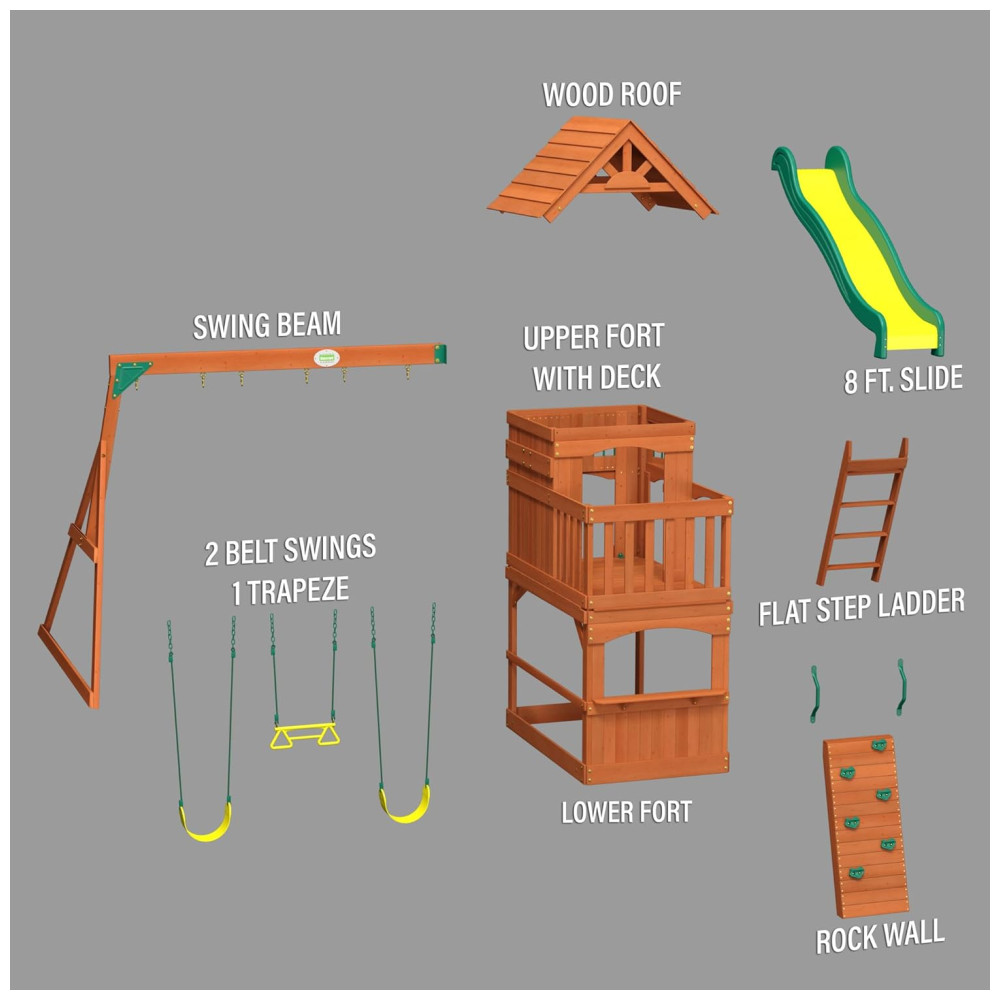 WOOD ROOF

SWING BEAM

UPPER FORT WITH DECK

8 FT. SLIDE

2 BELT SWINGS
1 TRAPEZE

FLAT STEP LADDER

LOWER FORT

ROCK WALL