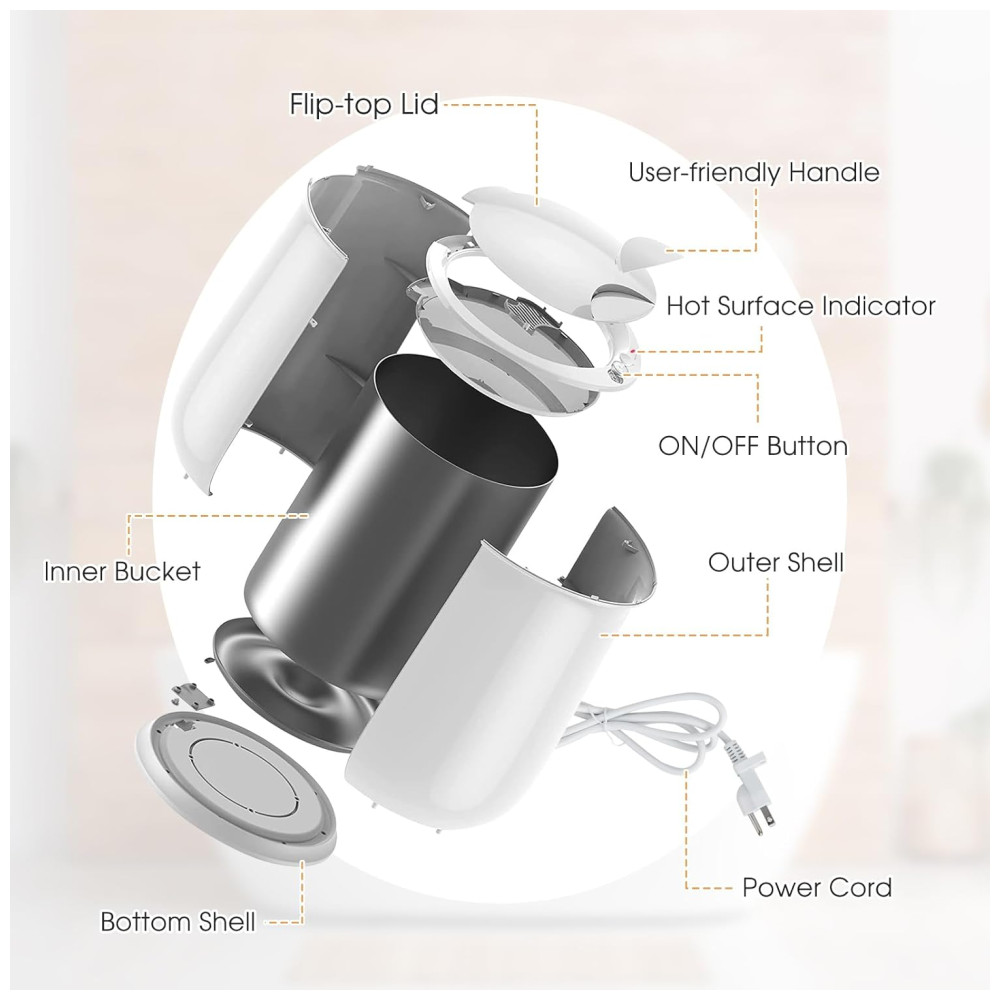 Flip-top Lid

User-friendly Handle

Hot Surface Indicator

ON/OFF Button

Inner Bucket

Outer Shell

Power Cord

Bottom Shell