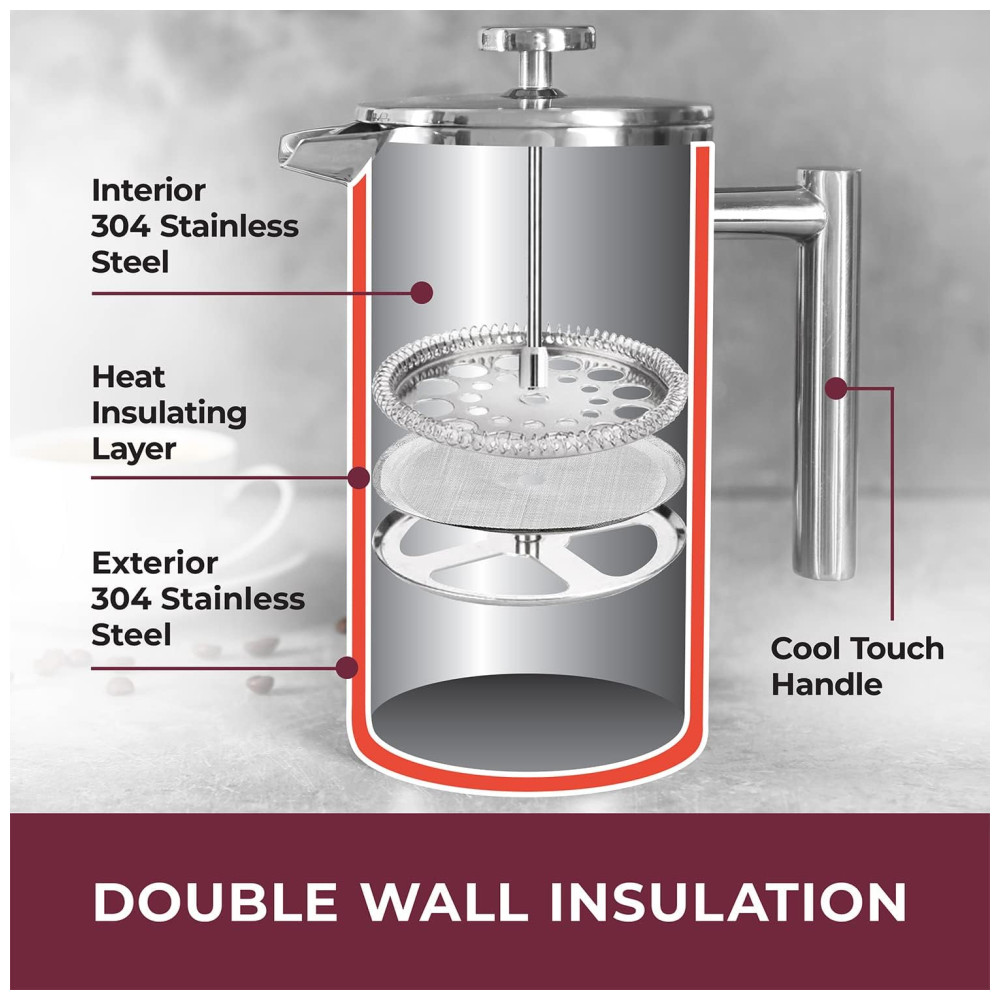 Interior 304 Stainless Steel

Heat Insulating Layer

Exterior 304 Stainless Steel

Cool Touch Handle

DOUBLE WALL INSULATION