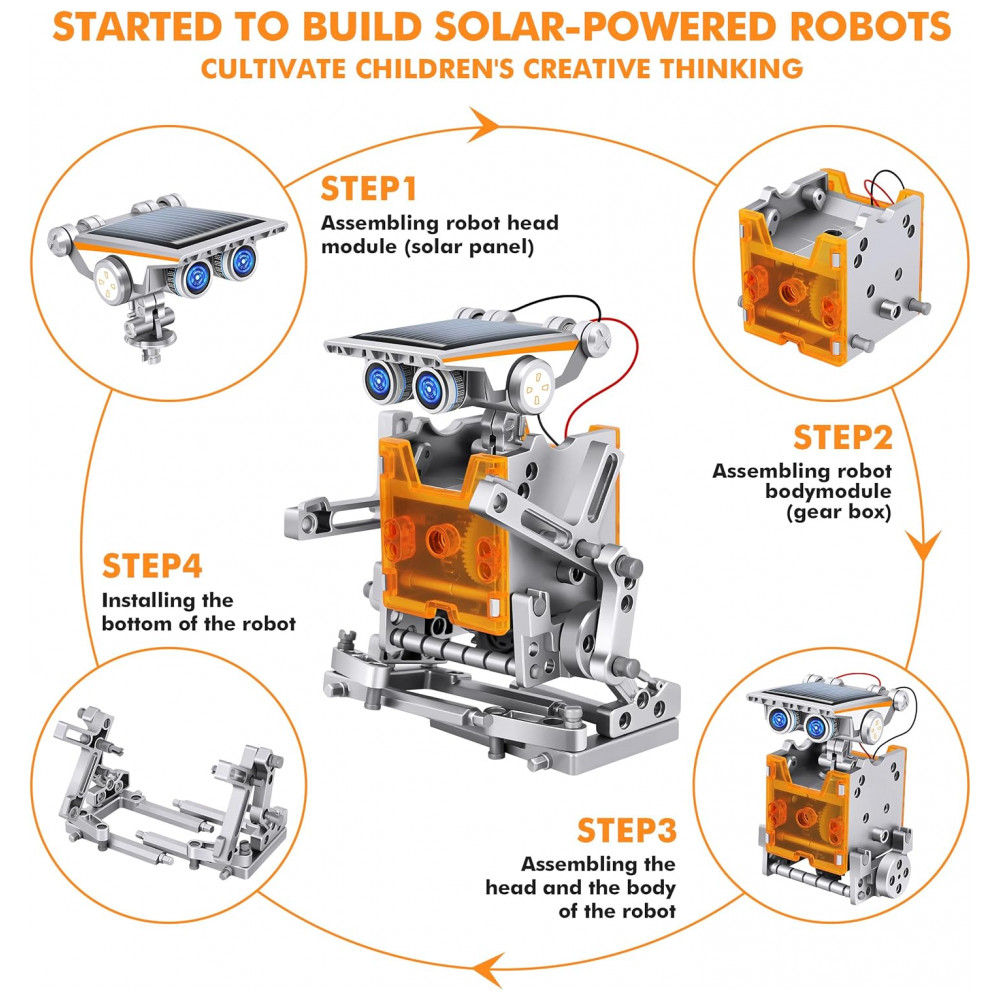 STARTED TO BUILD SOLAR-POWERED ROBOTS
CULTIVATE CHILDREN'S CREATIVE THINKING

STEP1
Assembling robot head module (solar panel)

STEP2
Assembling robot bodymodule (gear box)

STEP3
Assembling the head and the body of the robot

STEP4
Installing the bottom of the robot